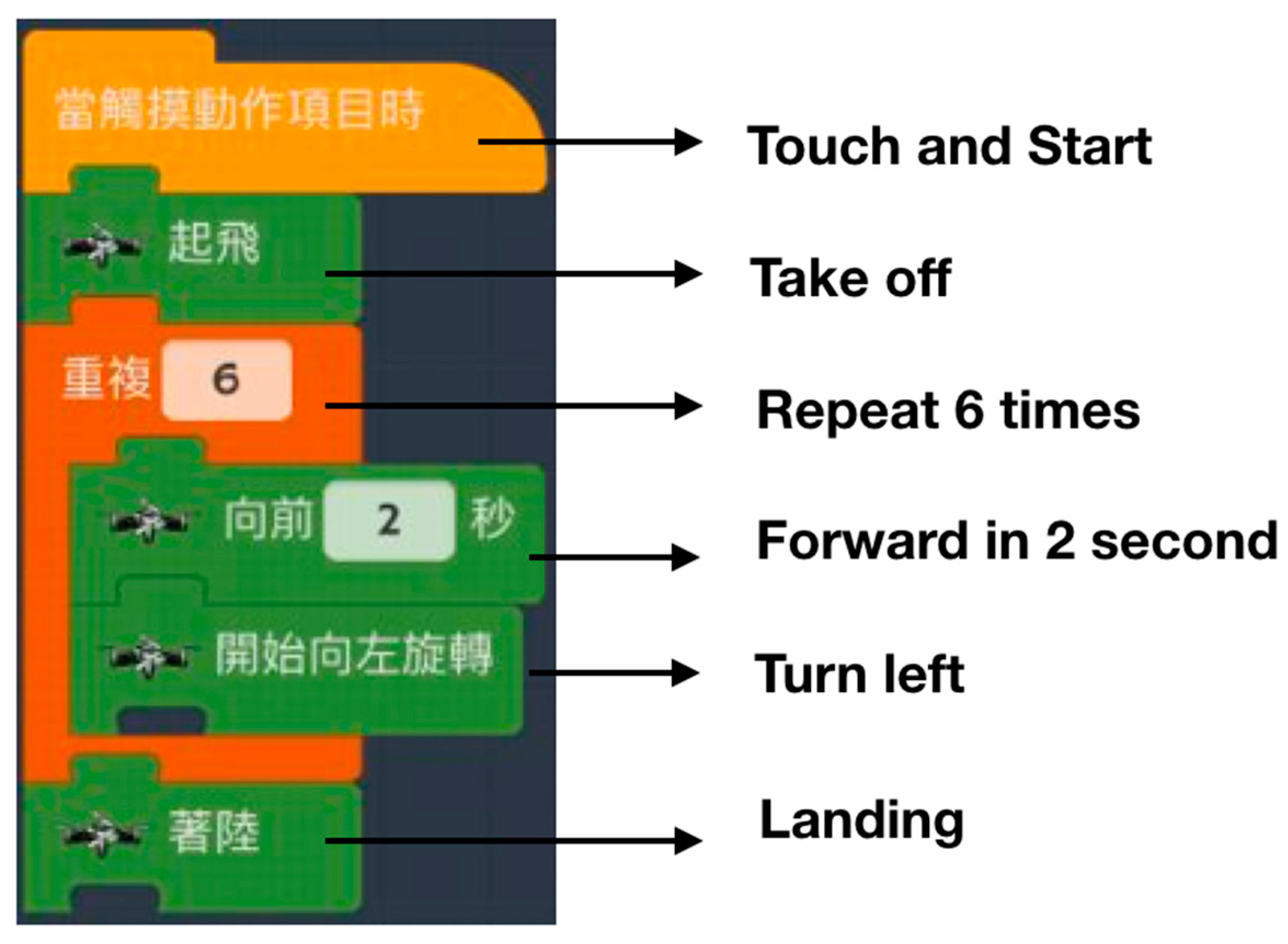 當觸摸動作項目時

Touch and Start

起飛

Take off

重複 6

Repeat 6 times

向前 2 秒

Forward in 2 second

開始向左旋轉

Turn left

著陸

Landing