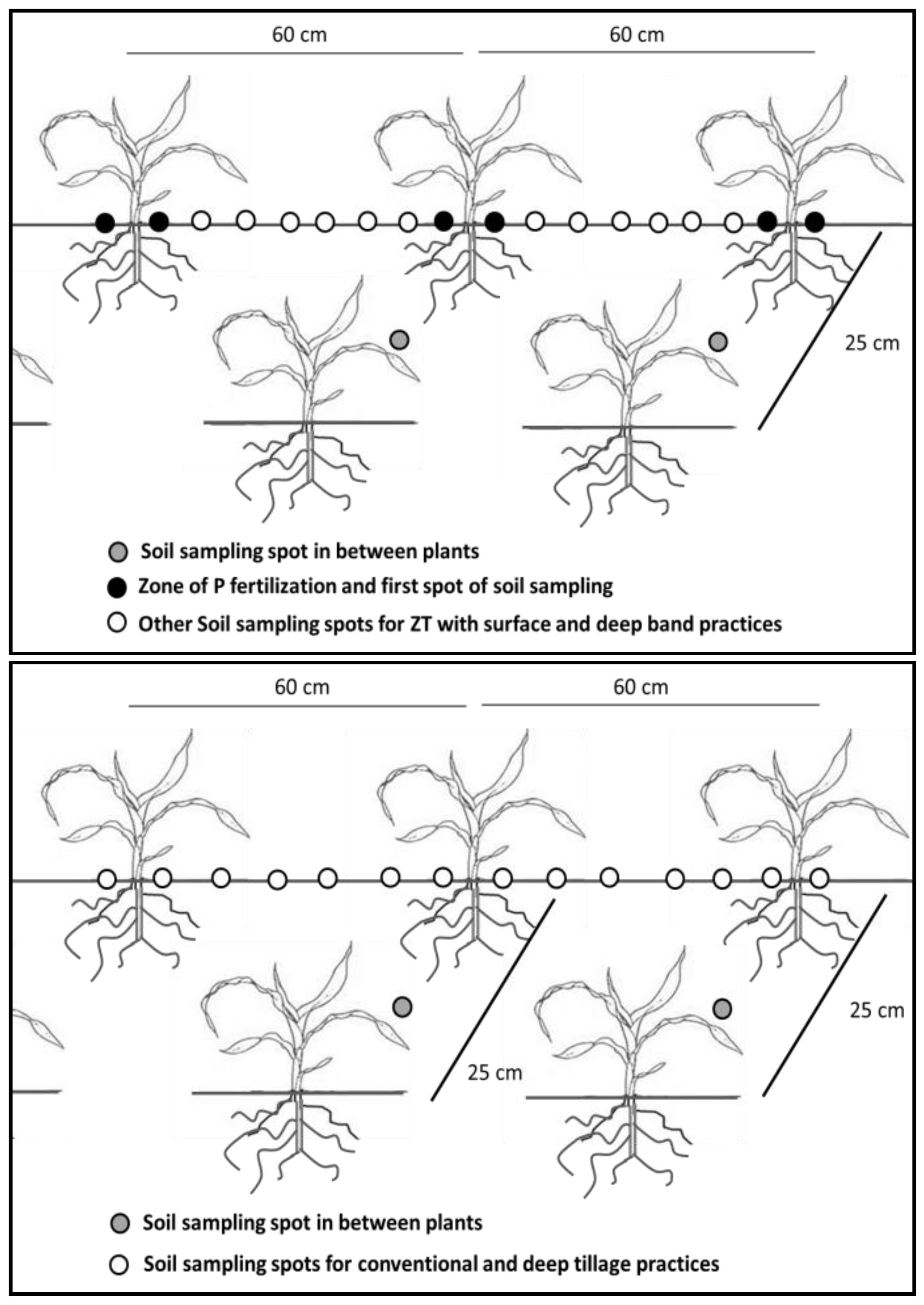 60 cm

60 cm

25 cm

Soil sampling spot in between plants

Zone of P fertilization and first spot of soil sampling

Other Soil sampling spots for ZT with surface and deep band practices

60 cm

60 cm

25 cm

25 cm

Soil sampling spot in between plants

Soil sampling spots for conventional and deep tillage practices