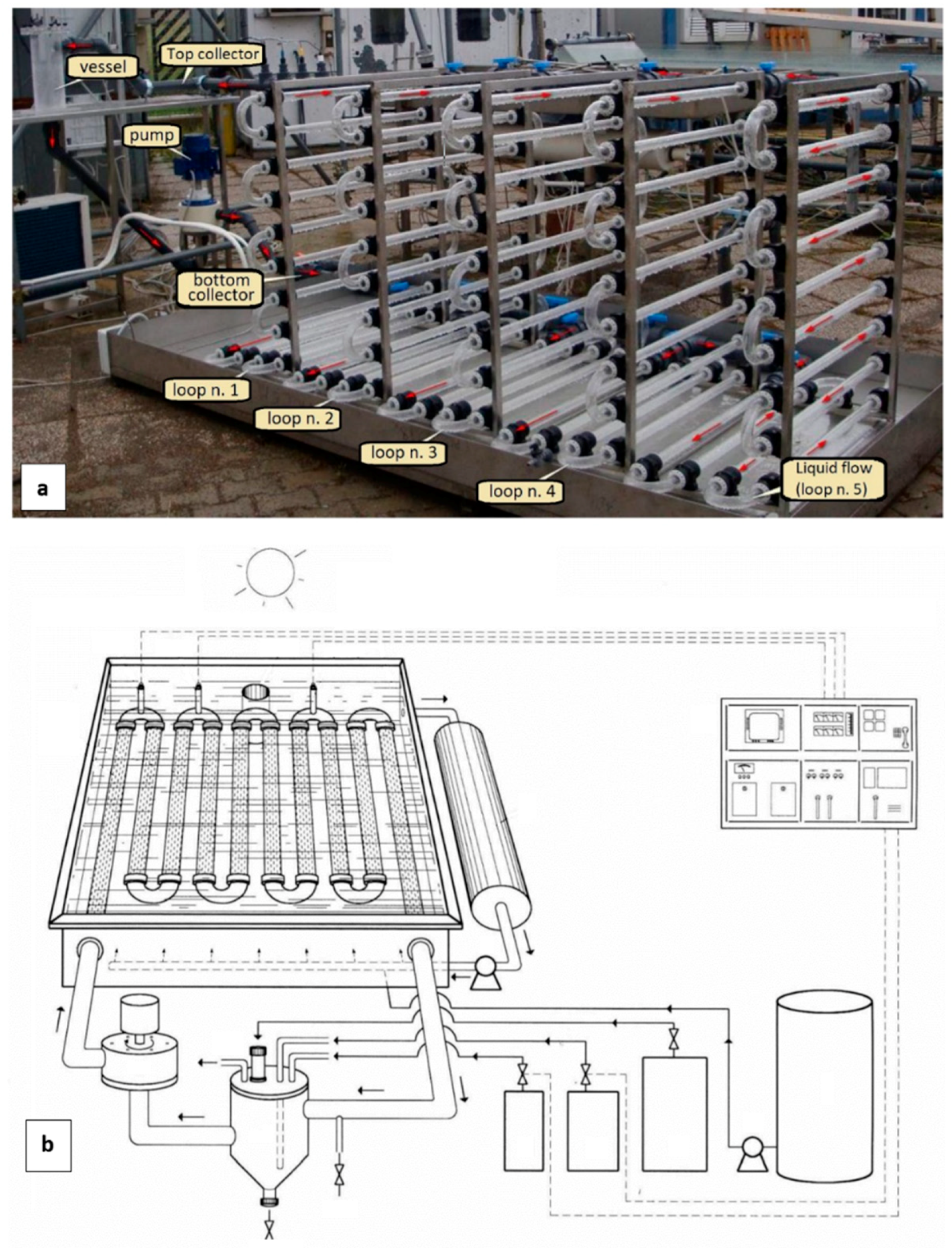 vessel

Top collector

pump

bottom collector

loop n. 1

loop n. 2

loop n. 3

loop n. 4

Liquid flow (loop n. 5)

a

b