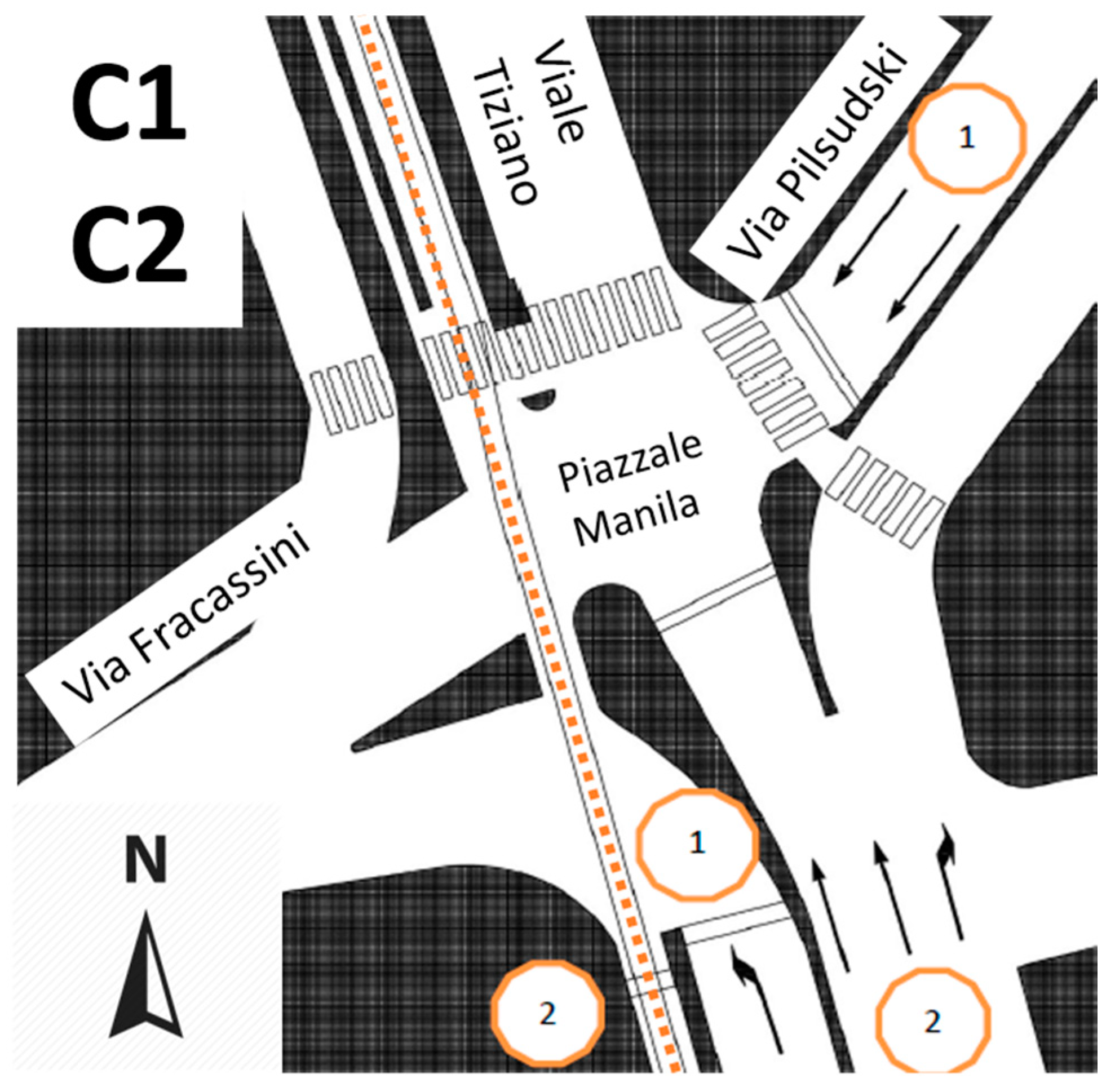 C1
C2

Viale Tiziano

Via Pilsudski

1

Piazzale Manila

Via Fracassini

1

N

2

2