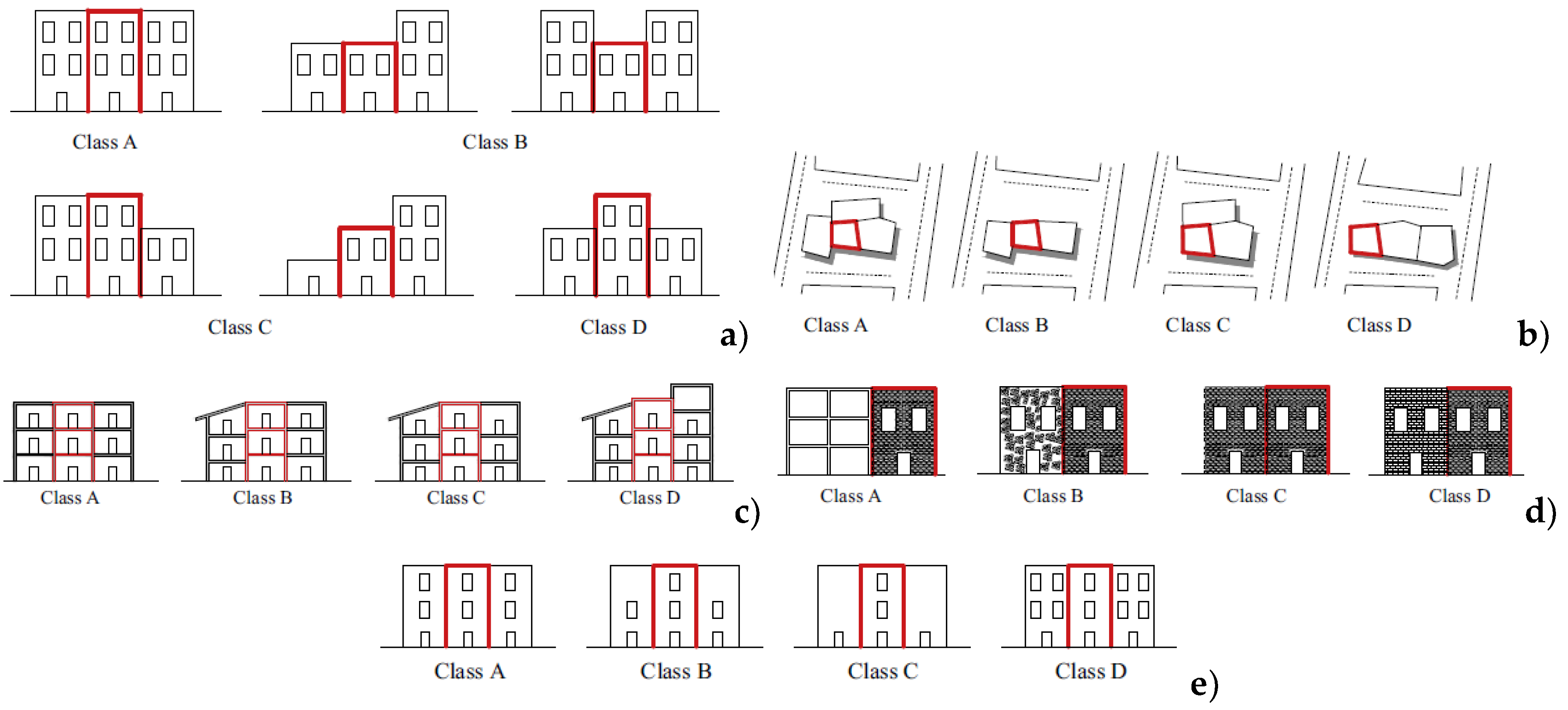 Class A

Class B

Class C

Class D

a)

Class A Class B Class C Class D

b)

Class A Class B Class C Class D

c)

Class A Class B Class C Class D

d)

Class A Class B Class C Class D

e)