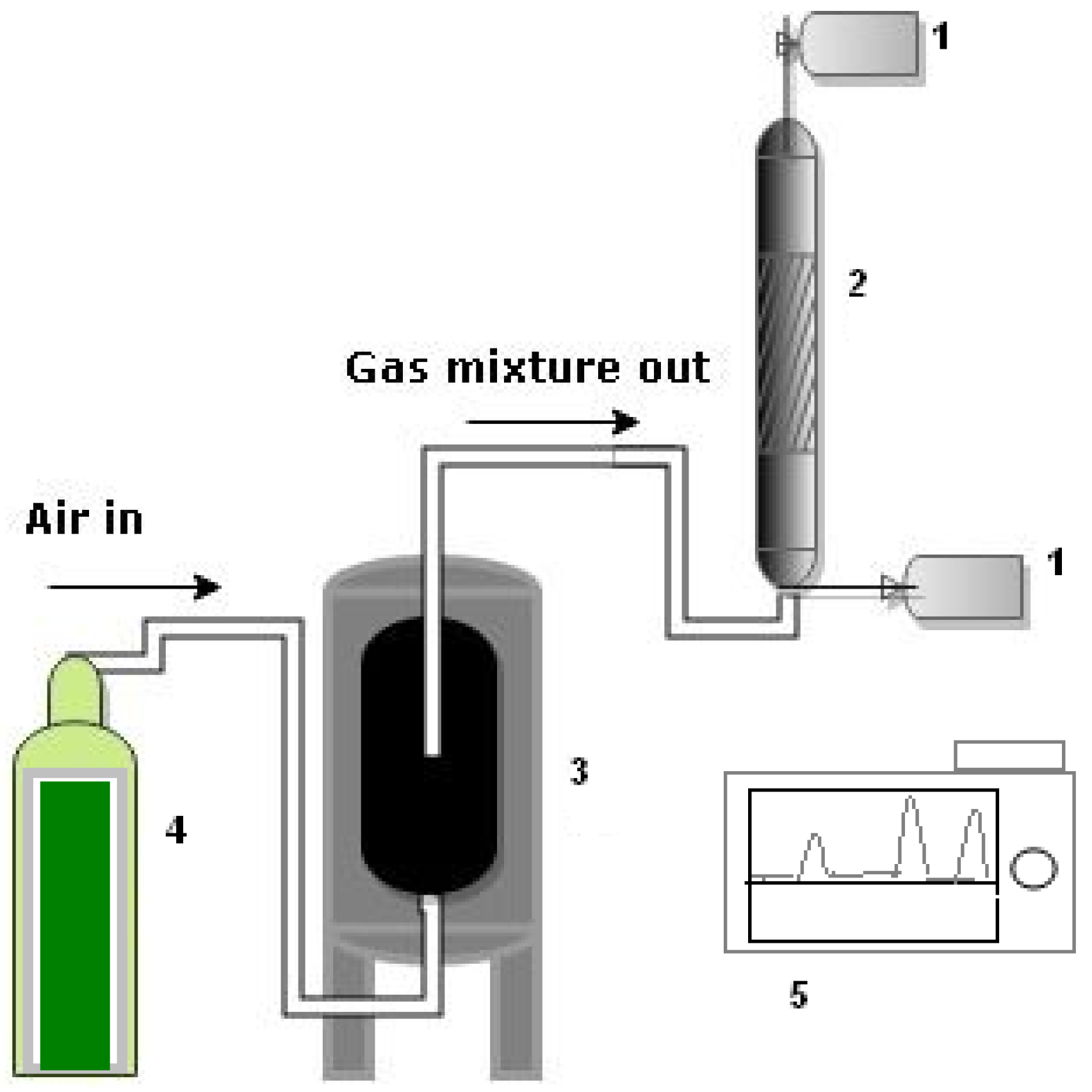 1

2

Gas mixture out

Air in

1

3

4

5