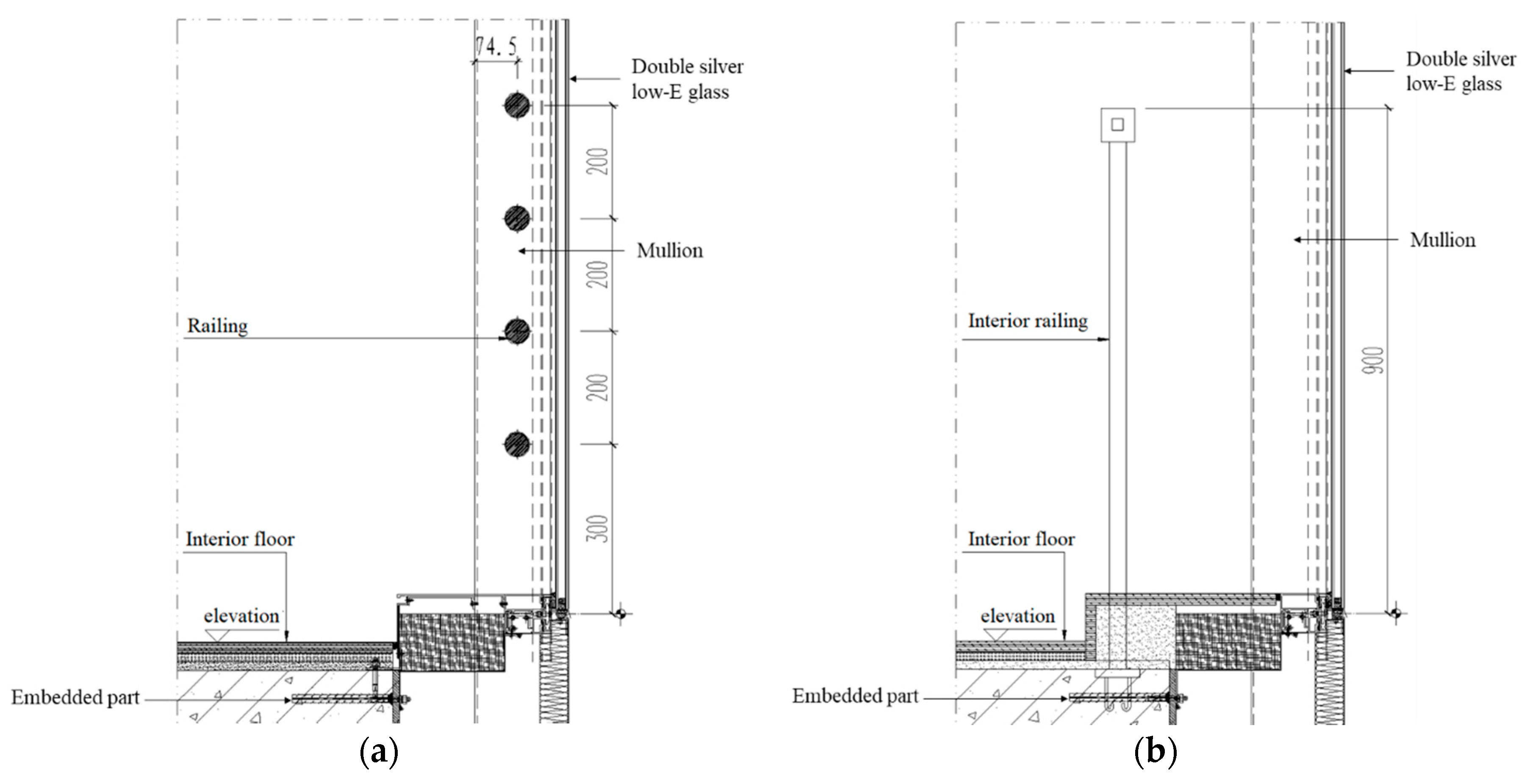 74.5

Double silver low-E glass

200

Mullion

200

Railing

200

300

Interior floor

elevation

Embedded part

(a)

Double silver low-E glass

Mullion

Interior railing

900

Interior floor

elevation

Embedded part

(b)