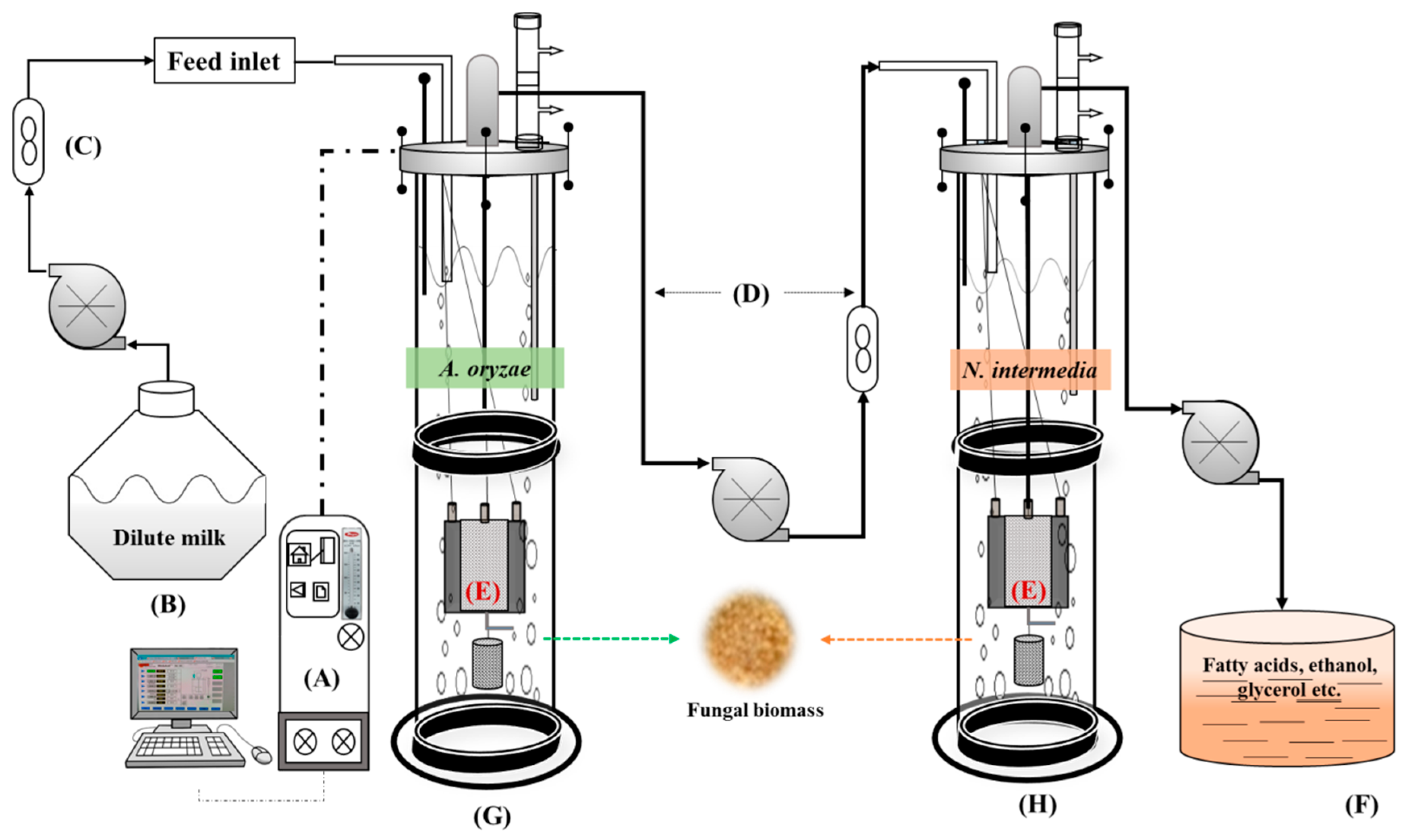 Feed inlet

(C)

(D)

A. oryzae

N. intermedia

Dilute milk

(B)

(A)

(E)

(E)

Fungal biomass

Fatty acids, ethanol, glycerol etc.

(G)

(H)

(F)