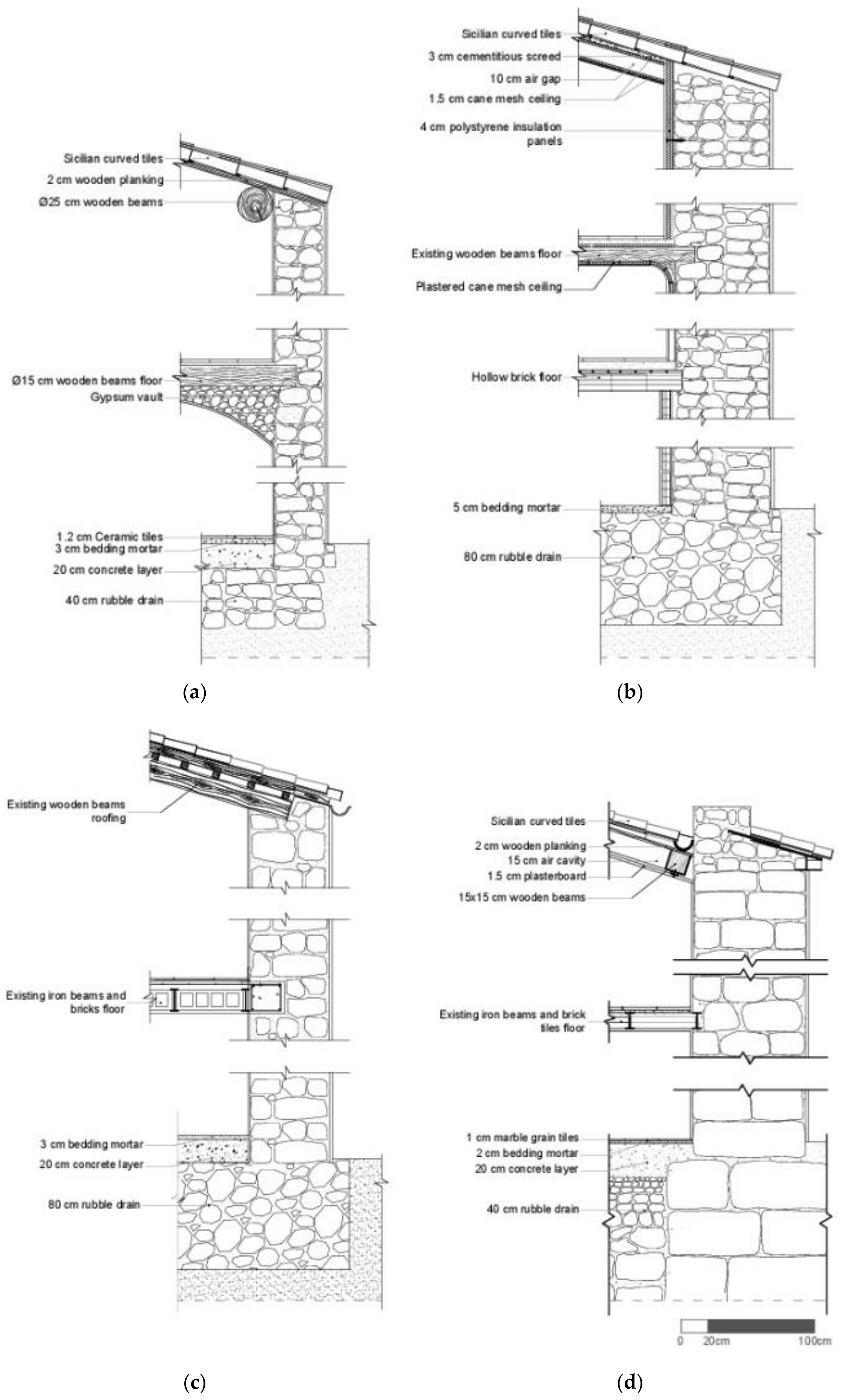 Sicilian curved tiles
2 cm wooden planking
Ø25 cm wooden beams

Ø15 cm wooden beams floor
Gypsum vault

1.2 cm Ceramic tiles
3 cm bedding mortar
20 cm concrete layer
40 cm rubble drain

(a)

Sicilian curved tiles
3 cm cementitious screed
10 cm air gap
1.5 cm cane mesh ceiling
4 cm polystyrene insulation panels

Existing wooden beams floor
Plastered cane mesh ceiling

Hollow brick floor

5 cm bedding mortar

80 cm rubble drain

(b)

Existing wooden beams roofing

Existing iron beams and bricks floor

3 cm bedding mortar
20 cm concrete layer

80 cm rubble drain

(c)

Sicilian curved tiles
2 cm wooden planking
15 cm air cavity
1.5 cm plasterboard
15x15 cm wooden beams

Existing iron beams and brick tiles floor

1 cm marble grain tiles
2 cm bedding mortar
20 cm concrete layer

40 cm rubble drain

0 20cm 100cm

(d)