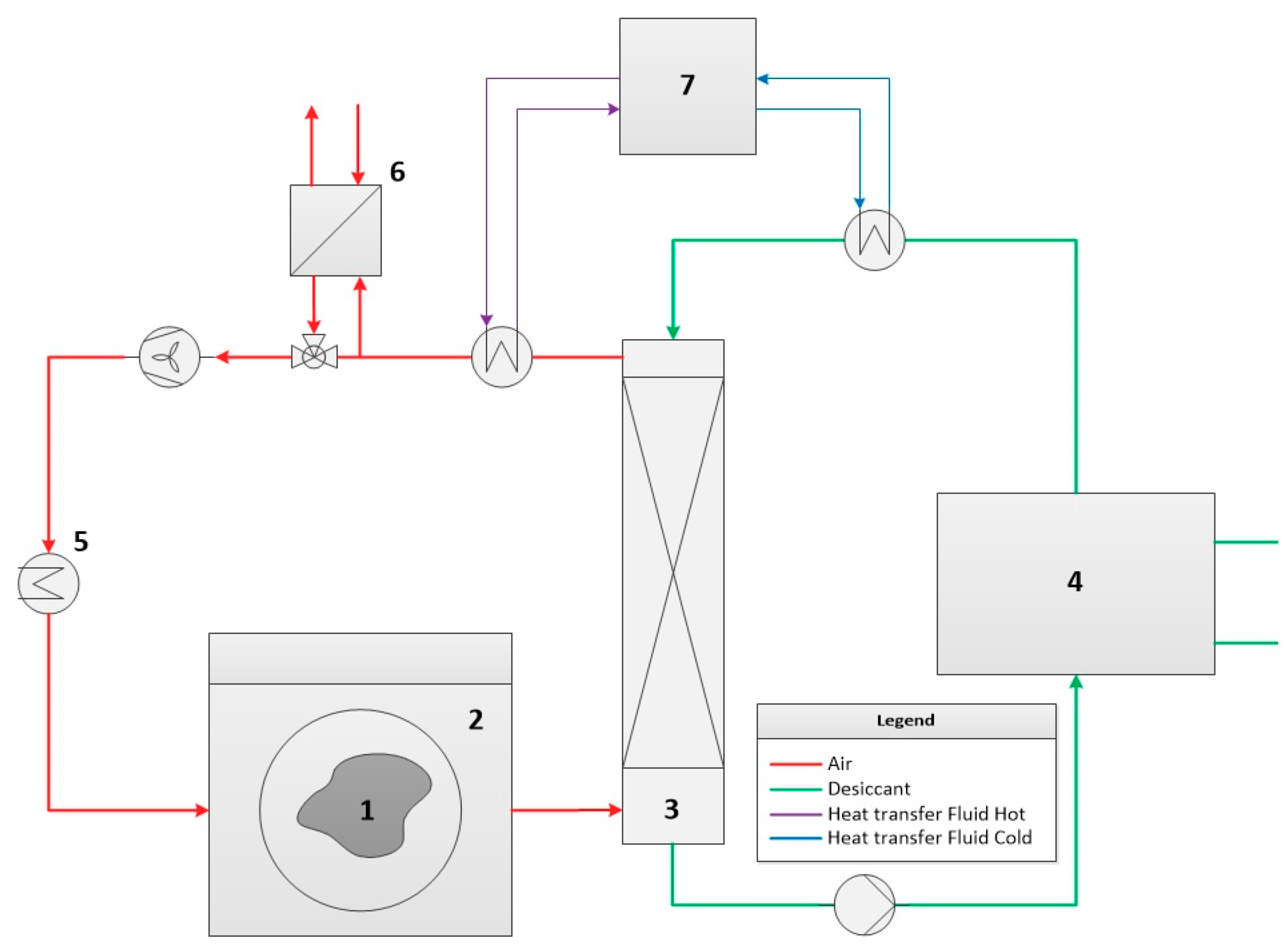 7

6

5

4

2

1

3

Legend

Air
Desiccant
Heat transfer Fluid Hot
Heat transfer Fluid Cold