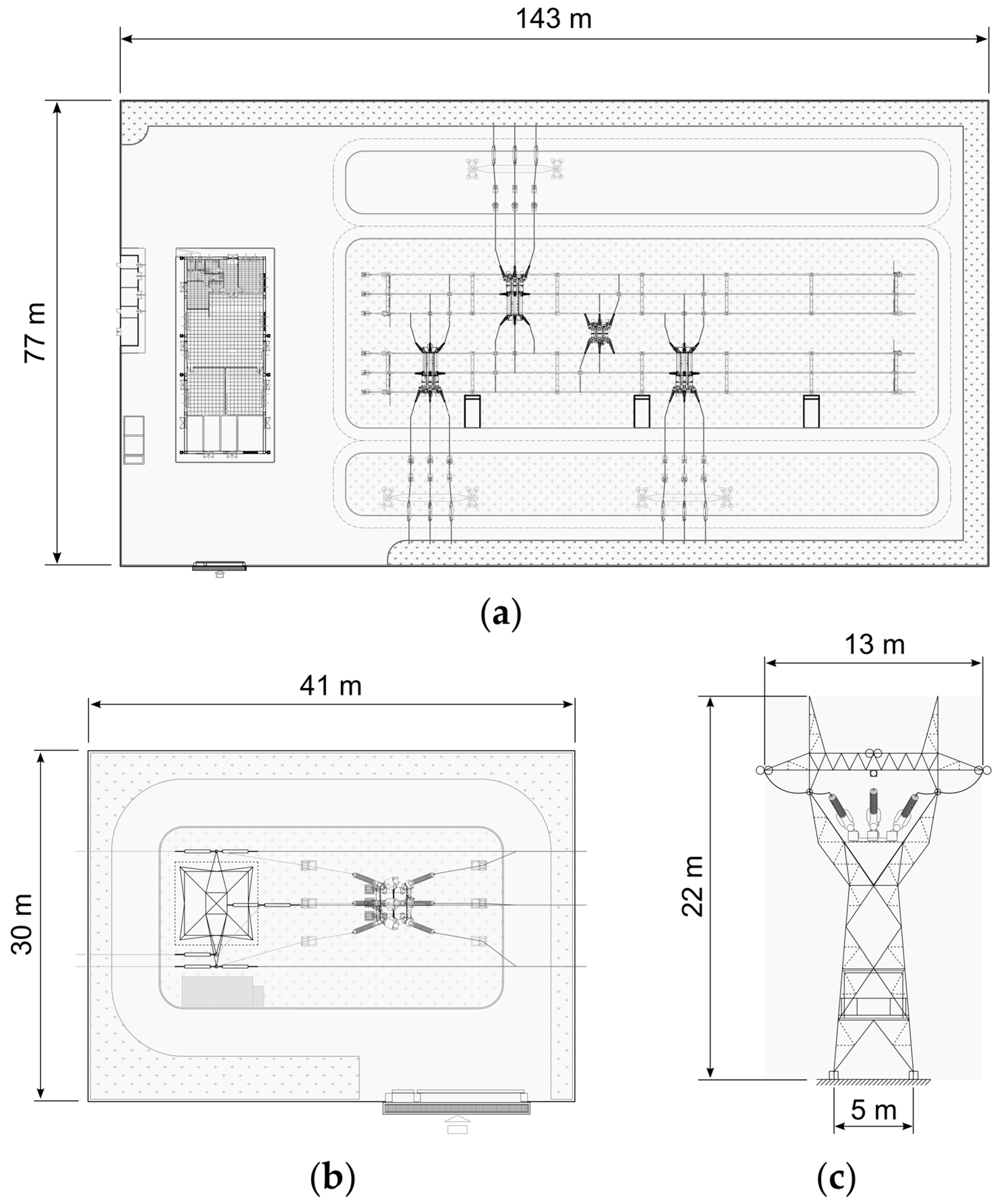 143 m

77 m

(a)

41 m

30 m

(b)

13 m

22 m

5 m

(c)