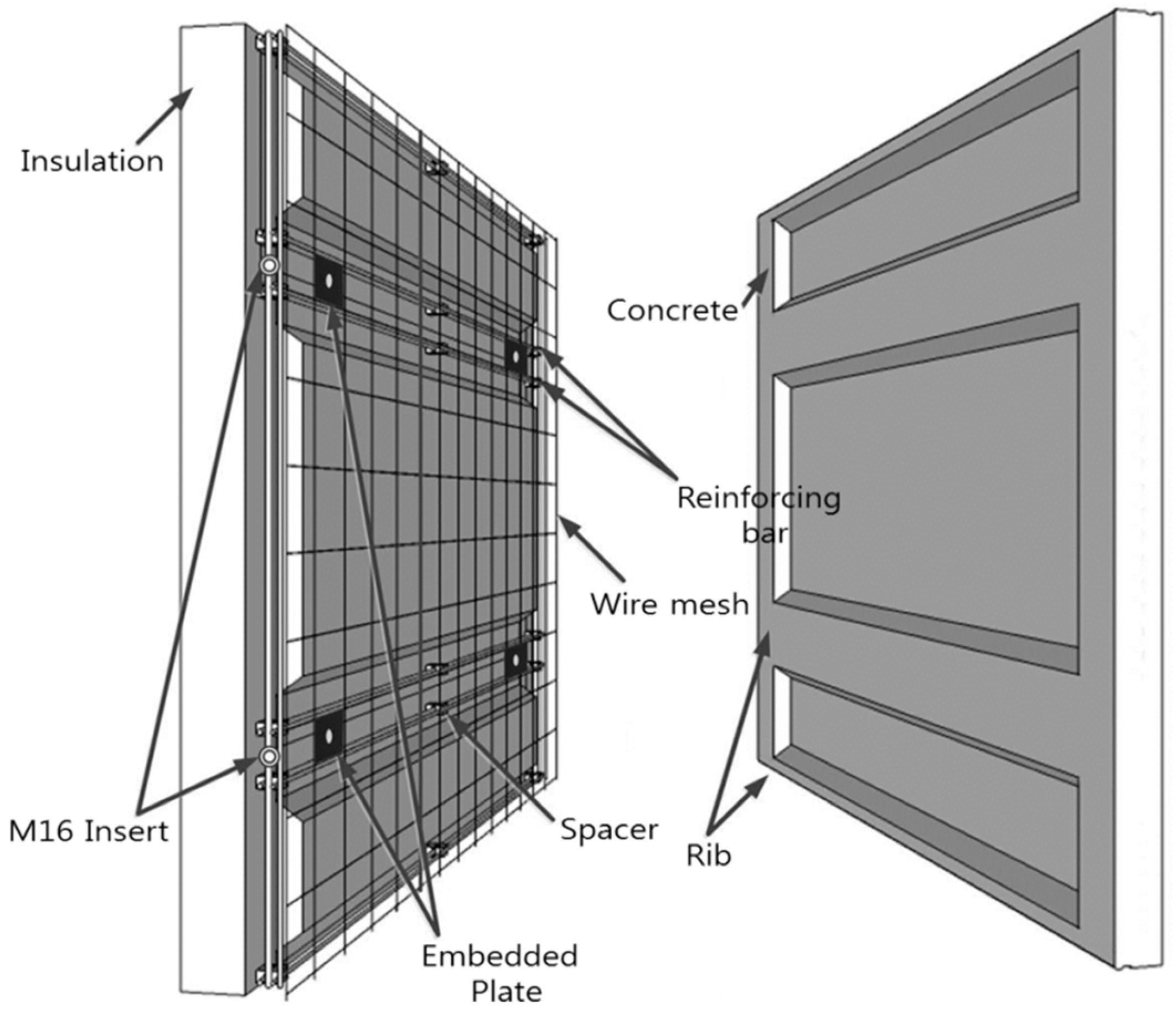 Insulation

Concrete

Reinforcing bar

Wire mesh

M16 Insert

Spacer

Rib

Embedded Plate