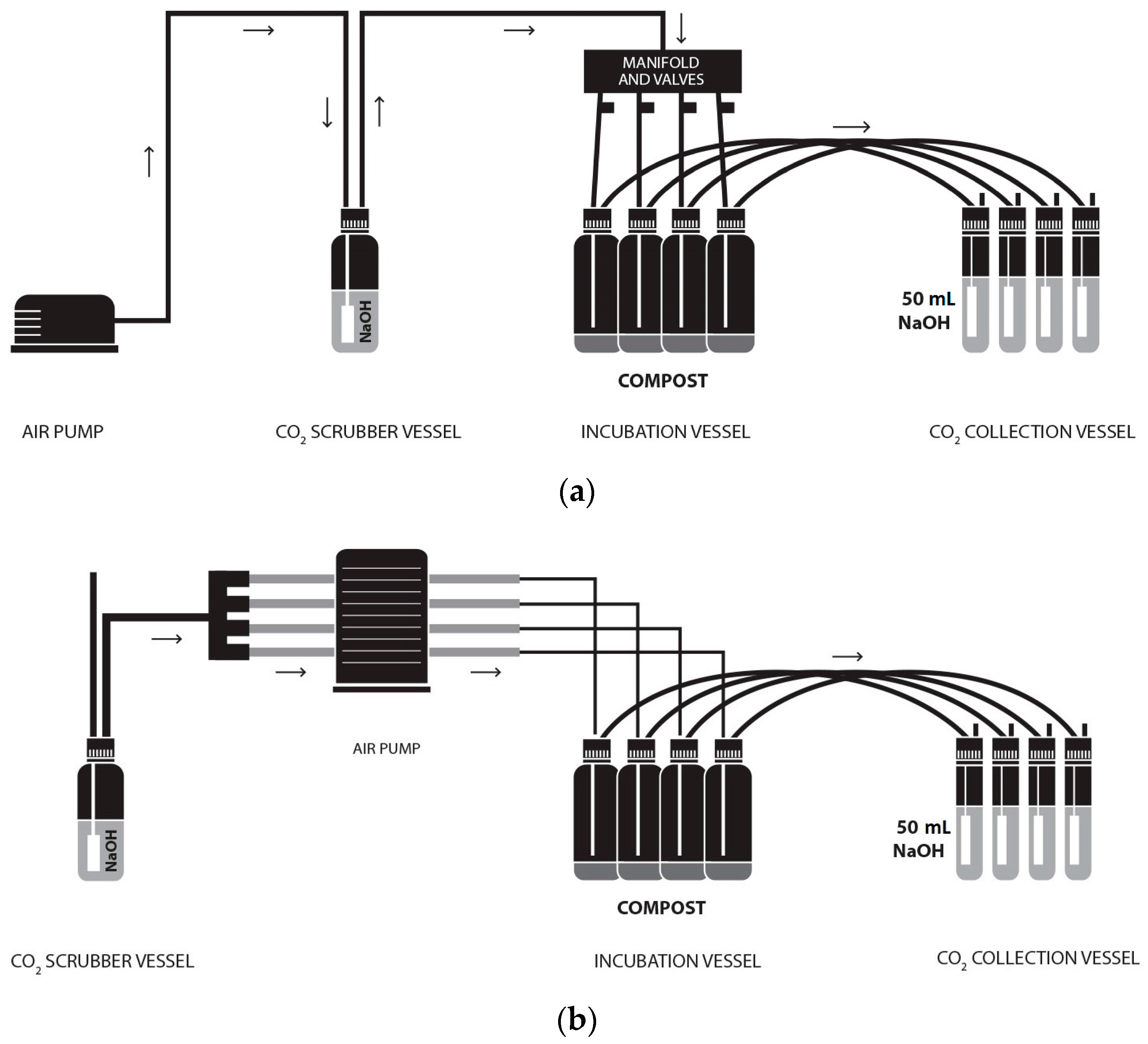 MANIFOLD AND VALVES

NaOH

50 mL NaOH

COMPOST

AIR PUMP

$CO_2$ SCRUBBER VESSEL

INCUBATION VESSEL

$CO_2$ COLLECTION VESSEL

(a)

AIR PUMP

NaOH

50 mL NaOH

COMPOST

$CO_2$ SCRUBBER VESSEL

INCUBATION VESSEL

$CO_2$ COLLECTION VESSEL

(b)