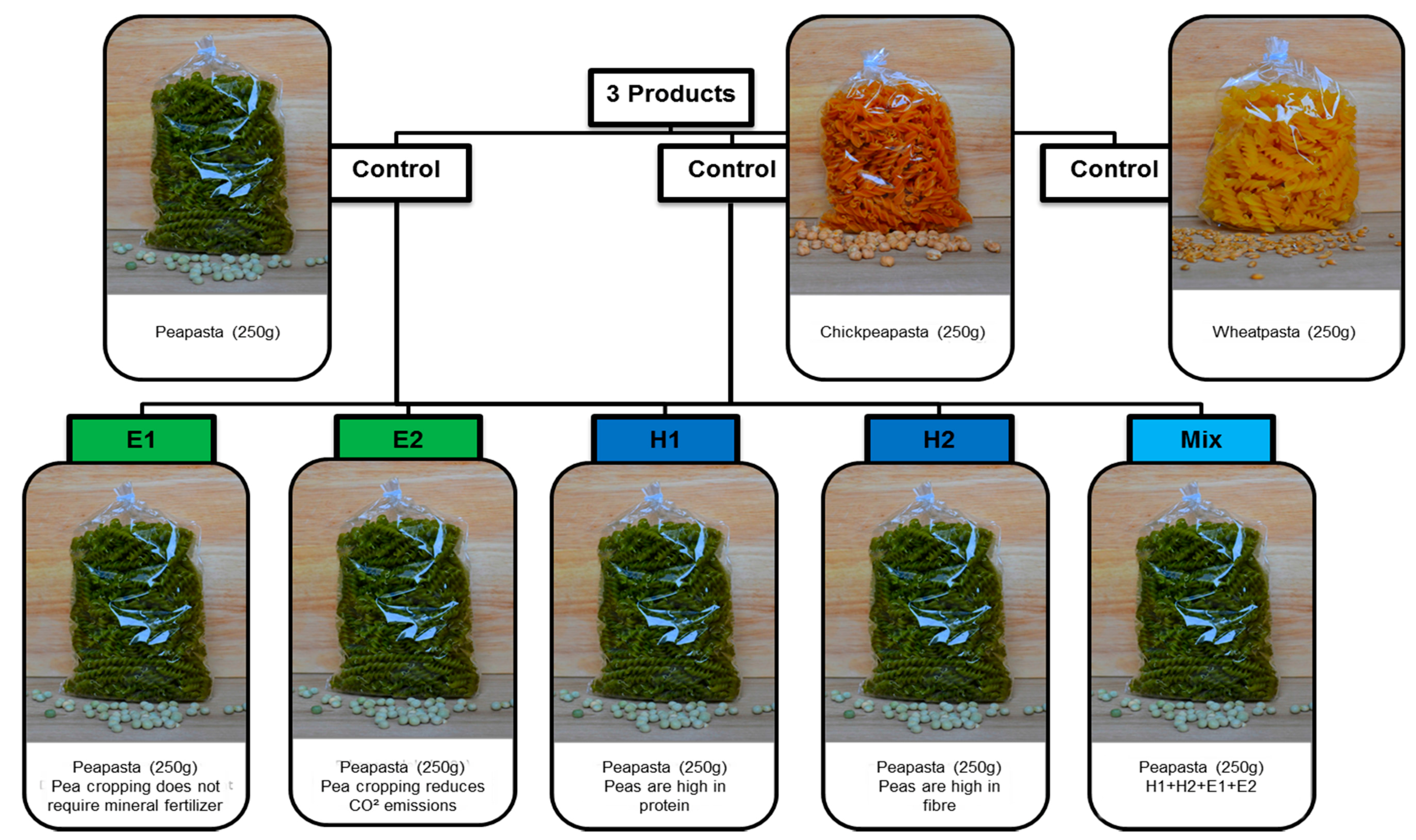 3 Products

Control

Control

Control

Peapasta (250g)

Chickpeapasta (250g)

Wheatpasta (250g)

E1

E2

H1

H2

Mix

Peapasta (250g)
Pea cropping does not require mineral fertilizer

Peapasta (250g)
Pea cropping reduces CO² emissions

Peapasta (250g)
Peas are high in protein

Peapasta (250g)
Peas are high in fibre

Peapasta (250g)
H1+H2+E1+E2