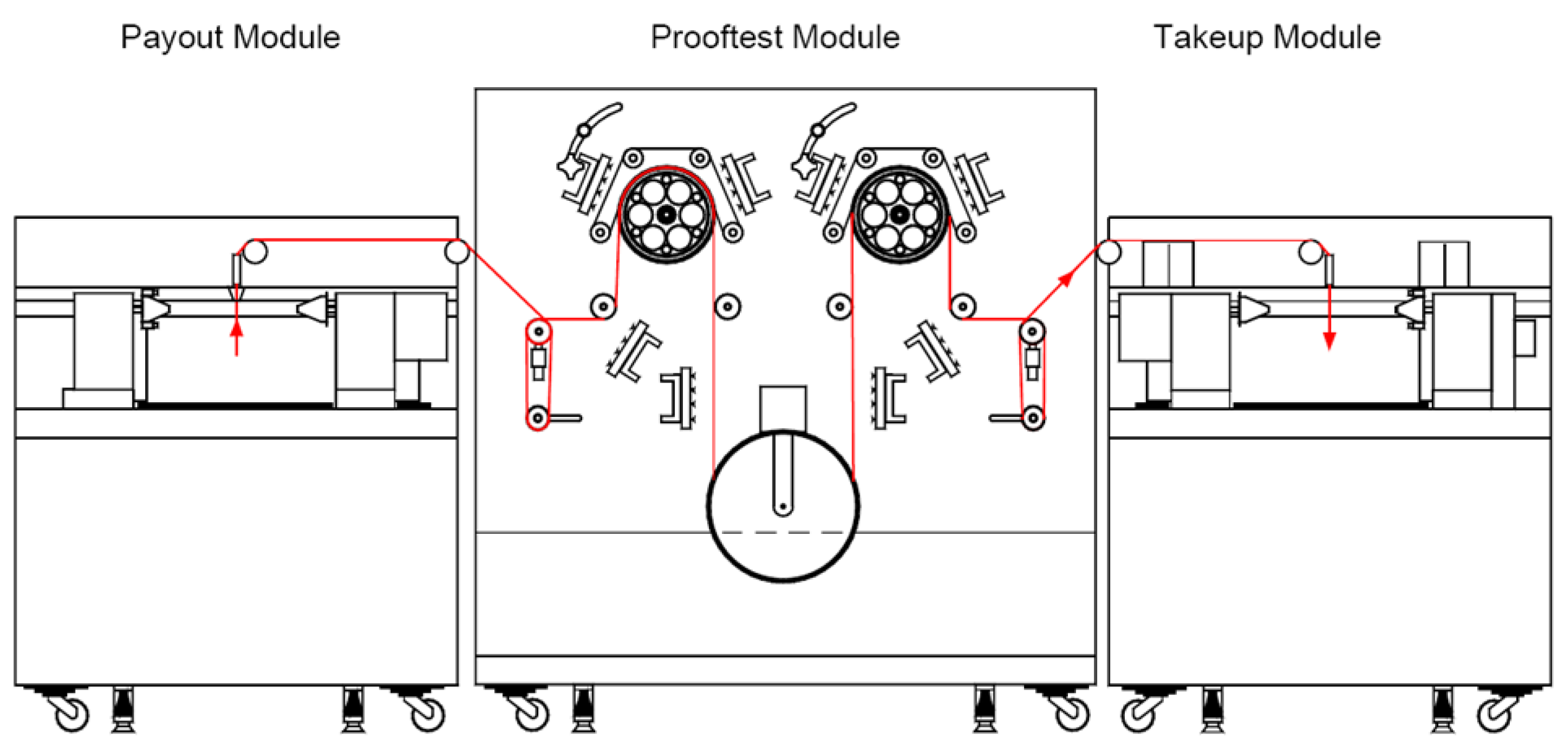 Payout Module

Prooftest Module

Takeup Module