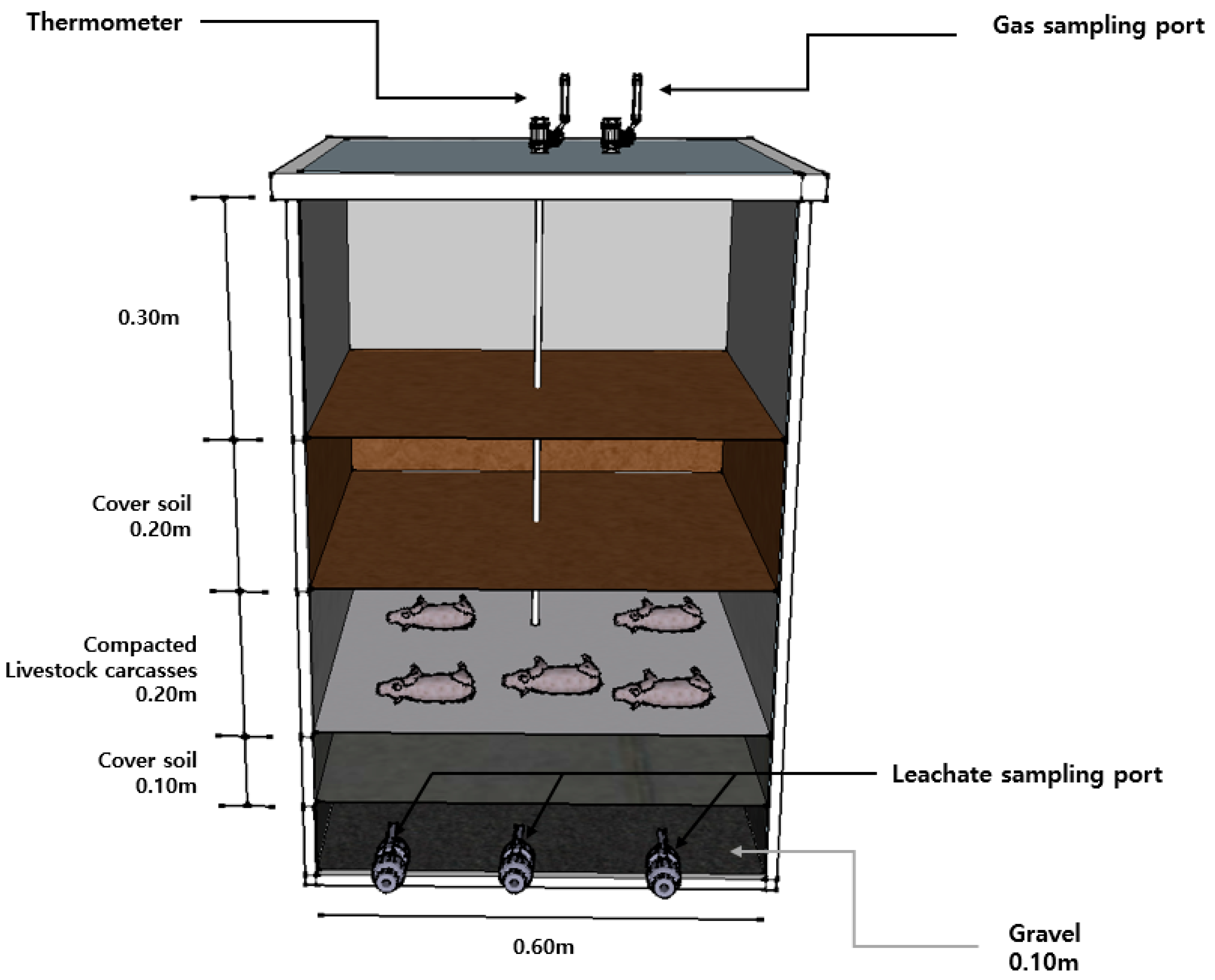 Thermometer

Gas sampling port

0.30m

Cover soil
0.20m

Compacted
Livestock carcasses
0.20m

Cover soil
0.10m

Leachate sampling port

0.60m

Gravel
0.10m