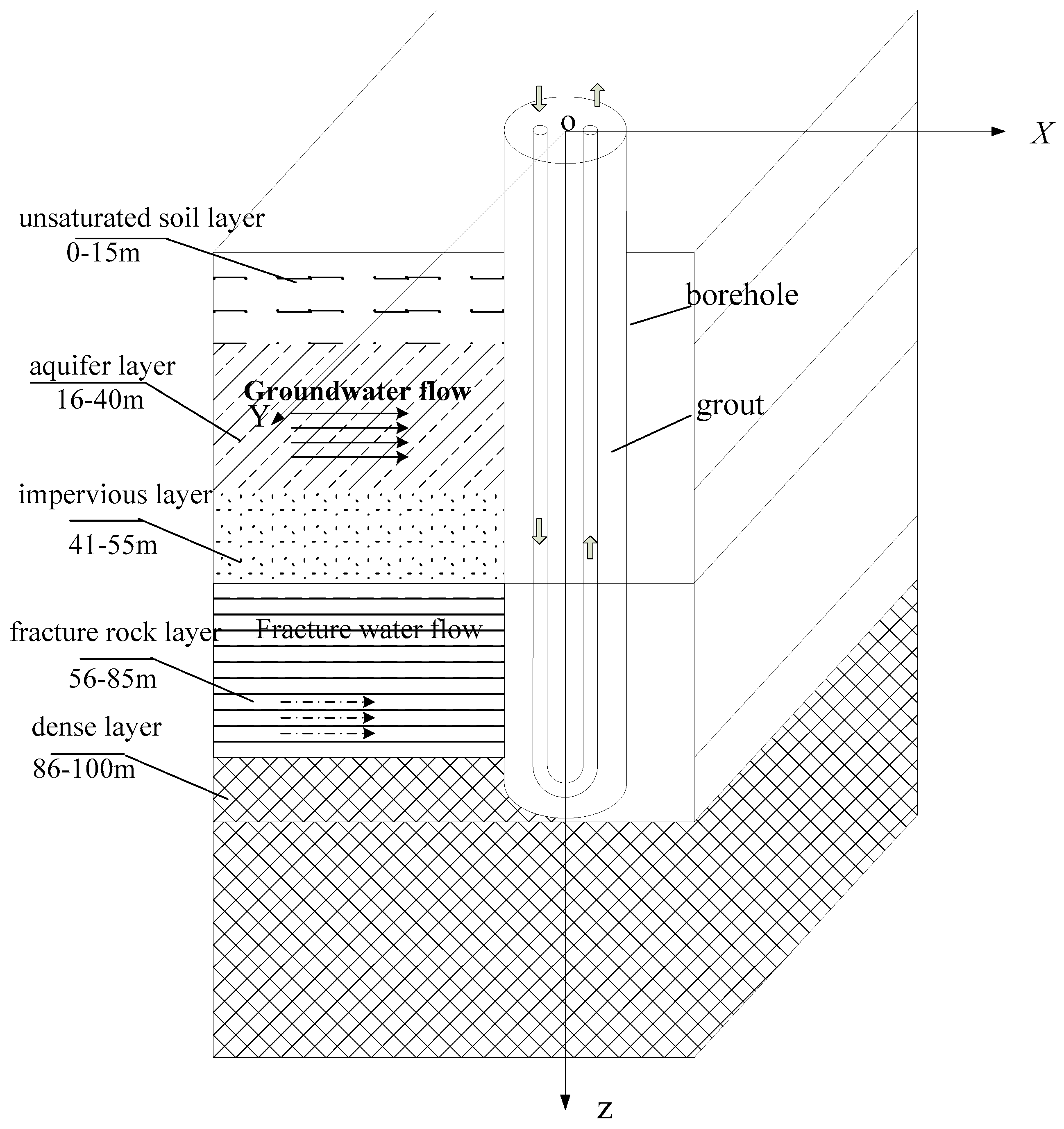 o

X

unsaturated soil layer
0-15m

borehole

aquifer layer
16-40m

Groundwater flow

Y

grout

impervious layer
41-55m

fracture rock layer
56-85m

Fracture water flow

dense layer
86-100m

z