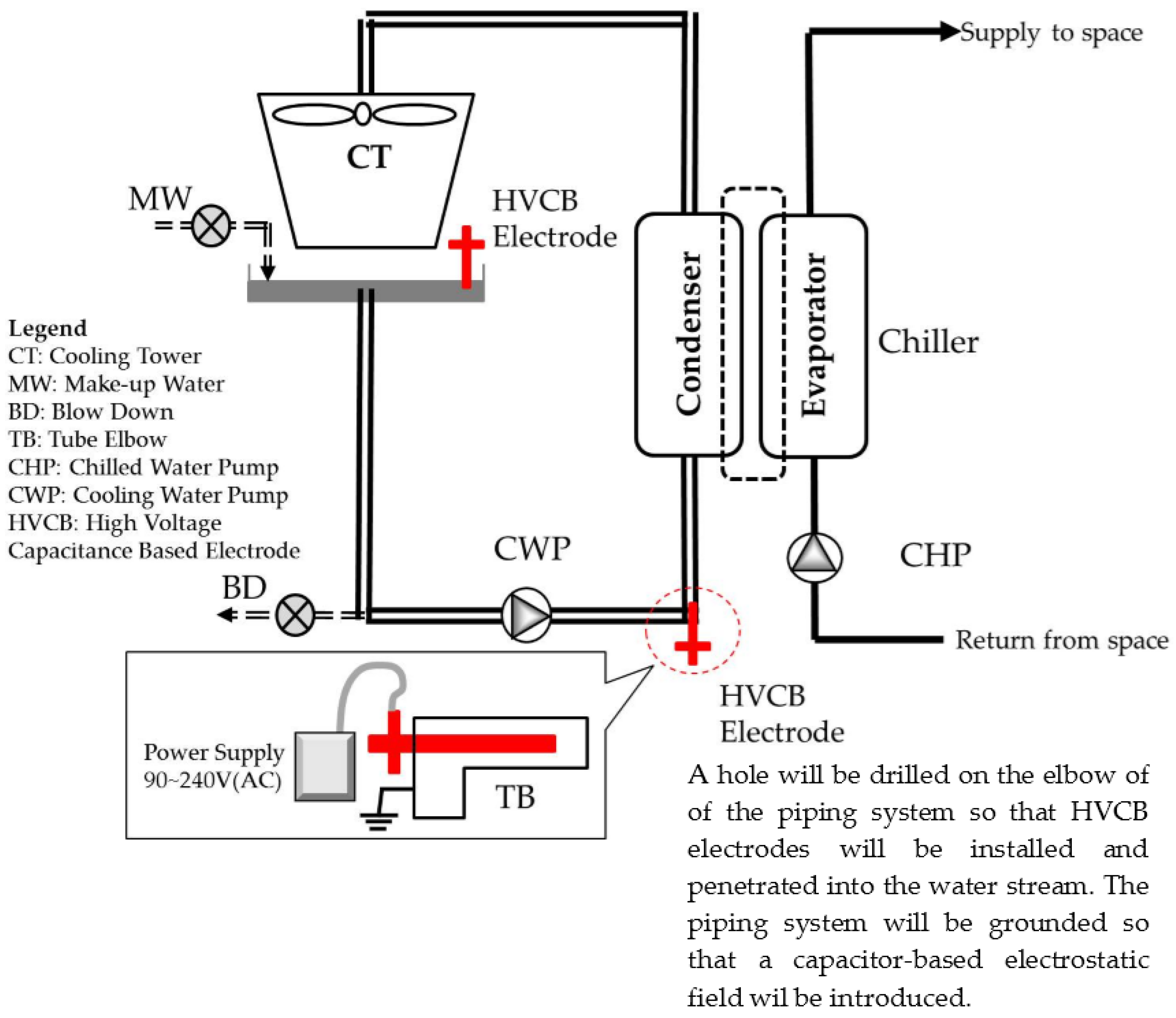 Supply to space

CT

MW

HVCB Electrode

Condenser

Evaporator

Chiller

Legend
CT: Cooling Tower
MW: Make-up Water
BD: Blow Down
TB: Tube Elbow
CHP: Chilled Water Pump
CWP: Cooling Water Pump
HVCB: High Voltage Capacitance Based Electrode

CWP

CHP

BD

Return from space

Power Supply 90~240V(AC)

TB

HVCB Electrode

A hole will be drilled on the elbow of of the piping system so that HVCB electrodes will be installed and penetrated into the water stream. The piping system will be grounded so that a capacitor-based electrostatic field wil be introduced.