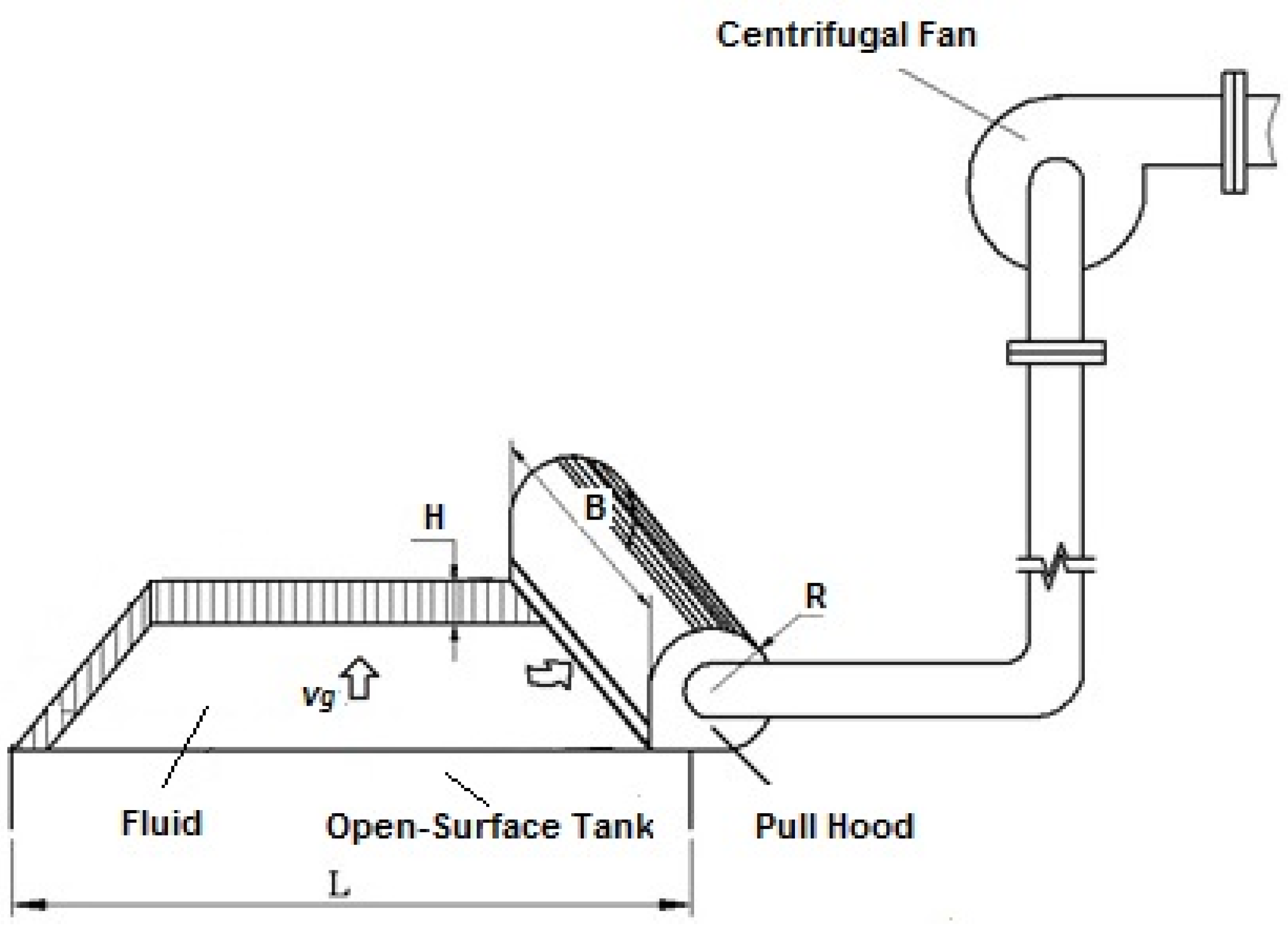 Centrifugal Fan

H

B

R

$v_g$

Fluid

Open-Surface Tank

Pull Hood

L