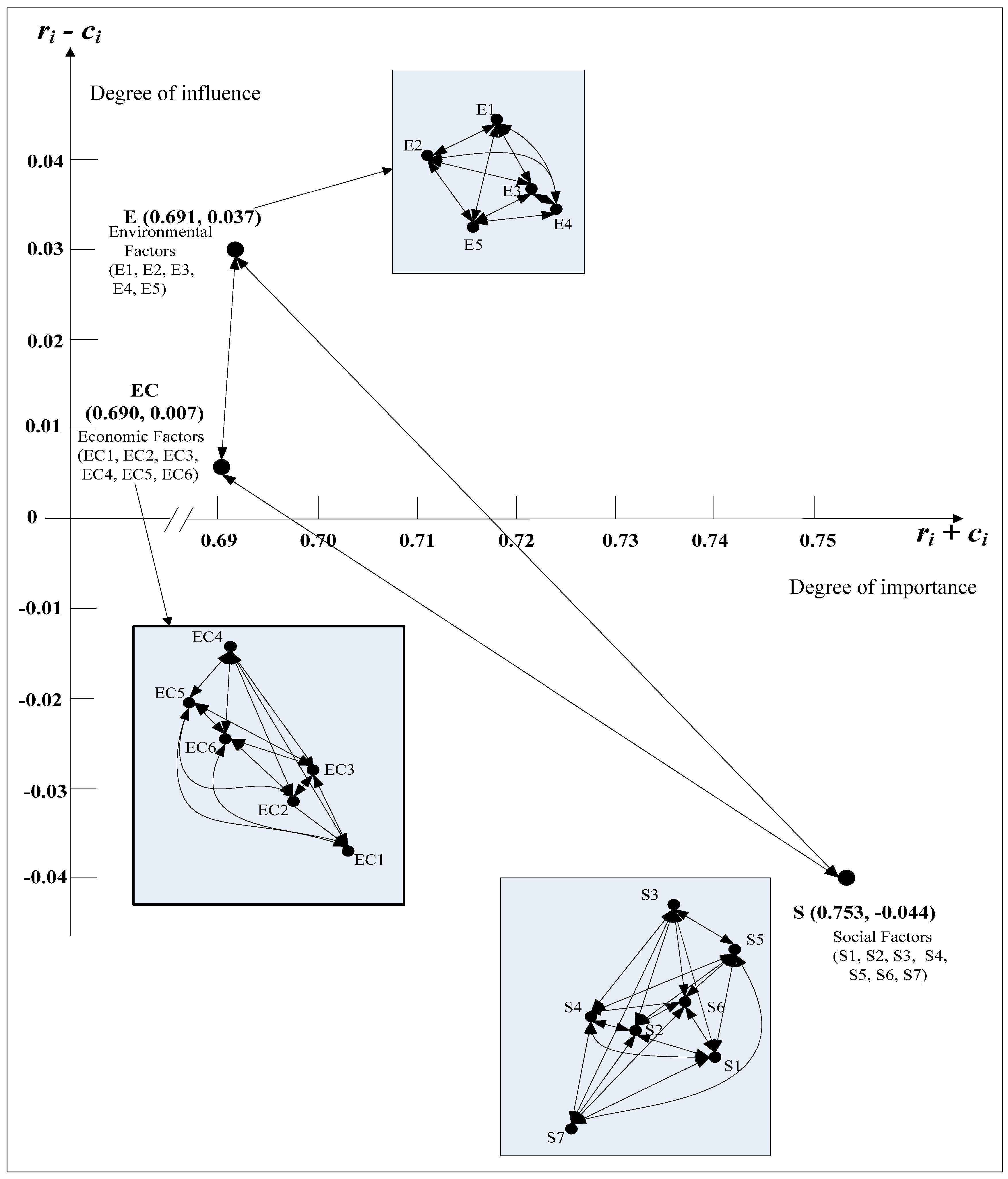 $r_i - c_i$

Degree of influence

0.04

0.03

0.02

0.01

0

-0.01

-0.02

-0.03

-0.04

E1

E2

E3

E4

E5

E (0.691, 0.037)
Environmental Factors (E1, E2, E3, E4, E5)

EC (0.690, 0.007)
Economic Factors (EC1, EC2, EC3, EC4, EC5, EC6)

0.69 0.70 0.71 0.72 0.73 0.74 0.75

$r_i + c_i$

Degree of importance

EC4

EC5

EC6

EC3

EC2

EC1

S (0.753, -0.044)
Social Factors (S1, S2, S3, S4, S5, S6, S7)

S3

S5

S4

S6

S2

S1

S7