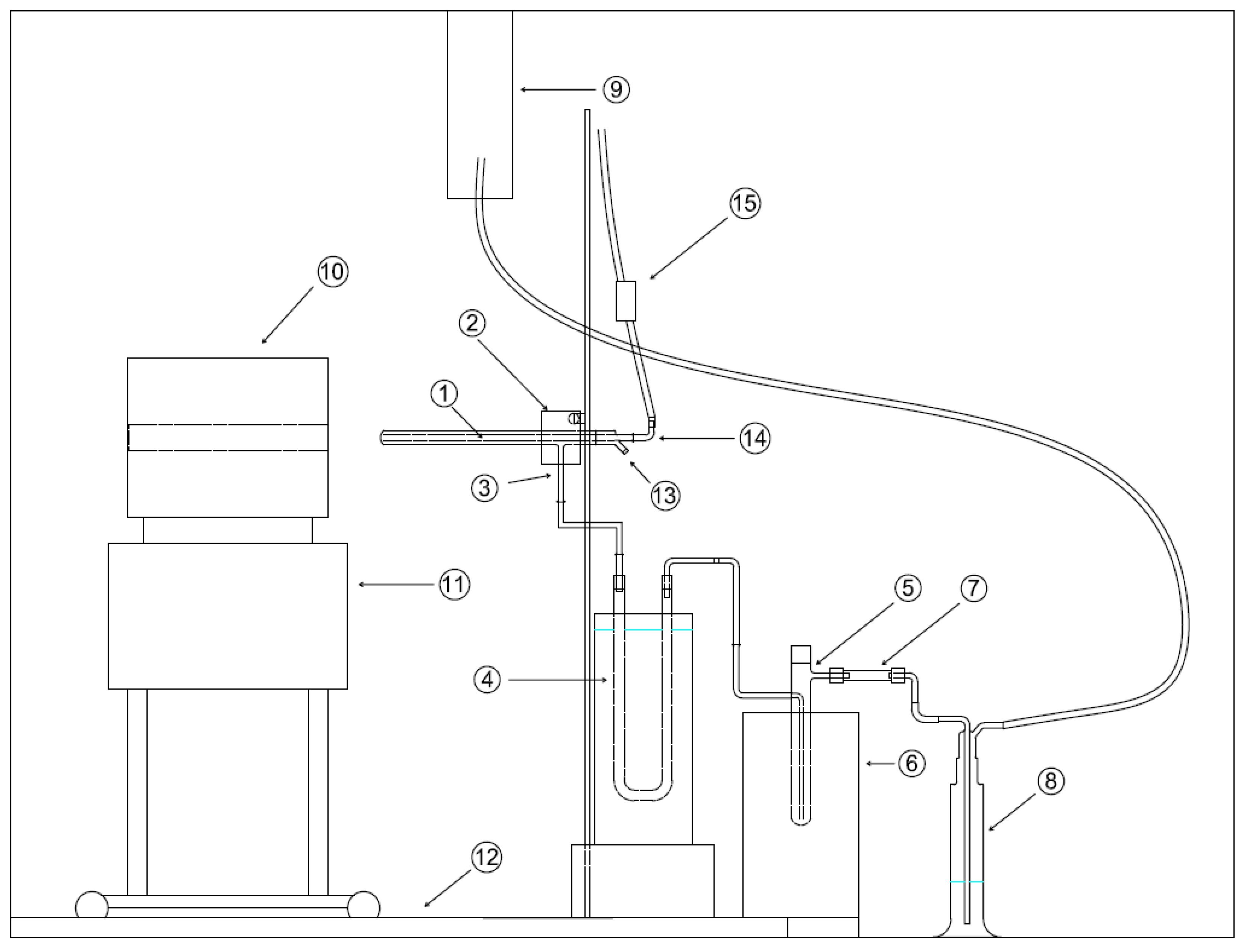 9
15
10
2
1
14
3
13
11
5
7
4
6
8
12