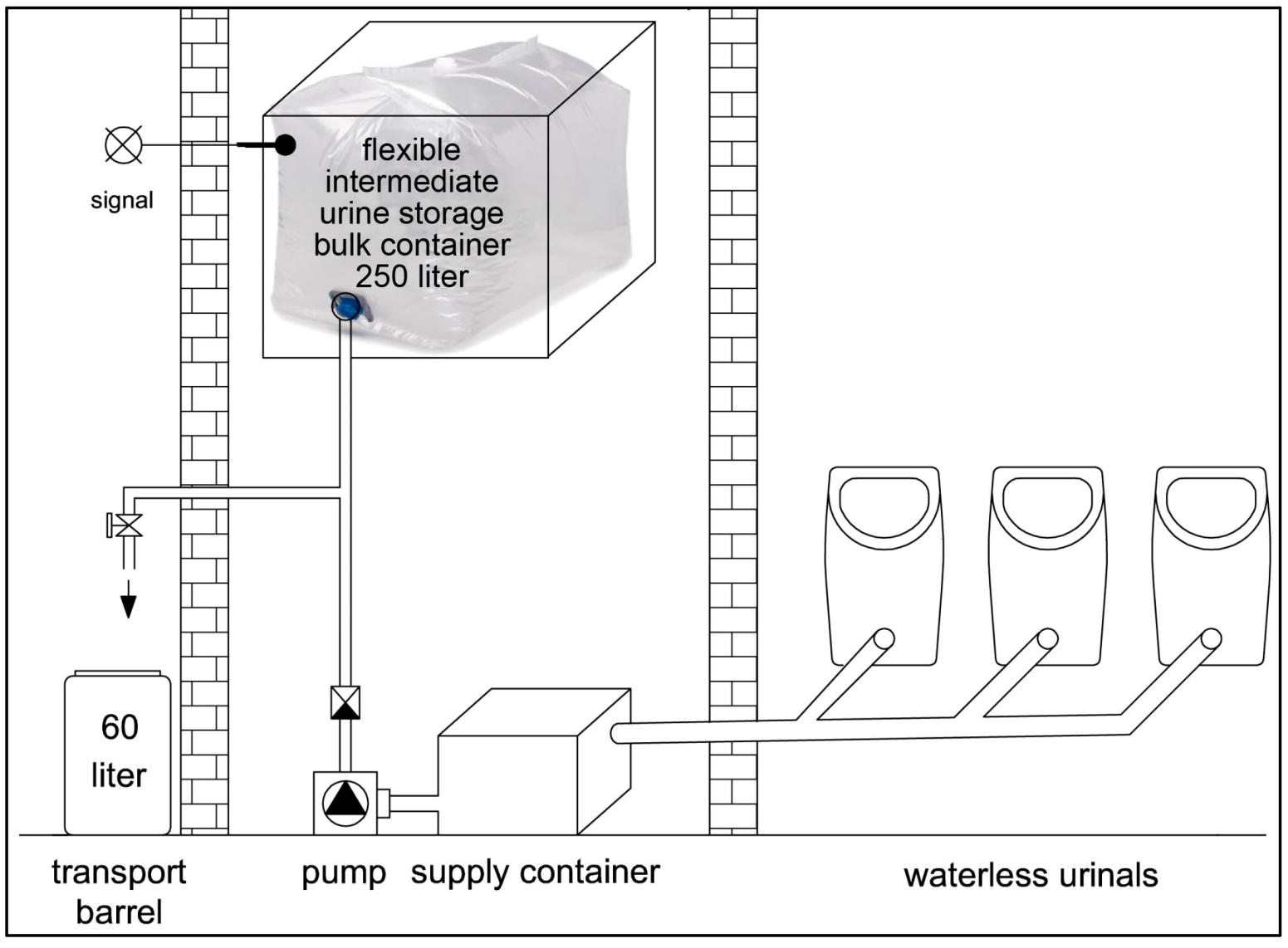 signal

flexible intermediate urine storage bulk container 250 liter

60 liter

transport barrel

pump

supply container

waterless urinals