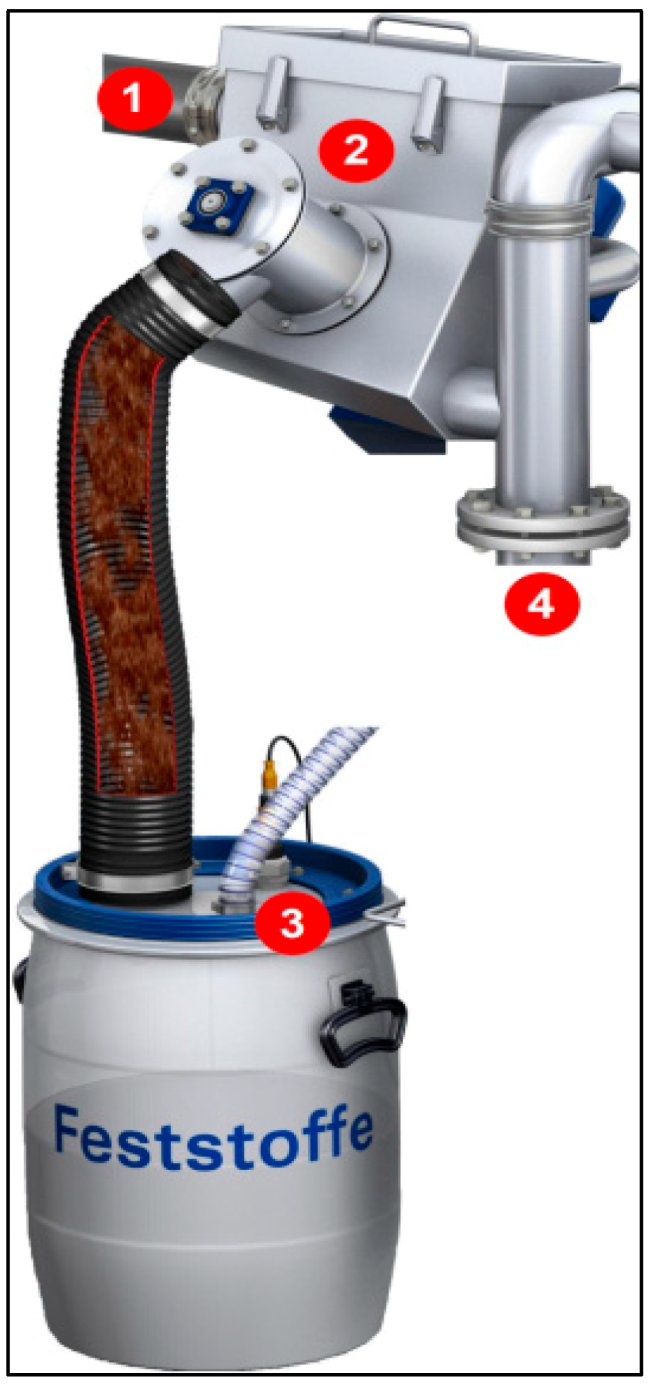 1

2

4

3

Feststoffe