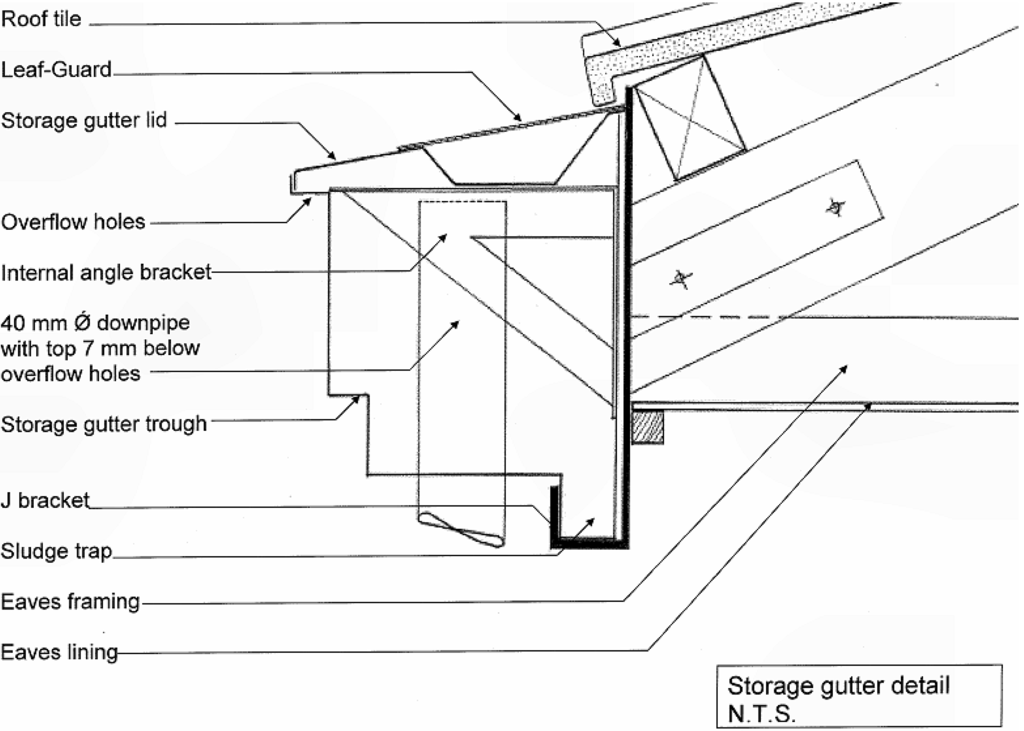 Roof tile

Leaf-Guard

Storage gutter lid

Overflow holes

Internal angle bracket

40 mm Ø downpipe with top 7 mm below overflow holes

Storage gutter trough

J bracket

Sludge trap

Eaves framing

Eaves lining

Storage gutter detail
N.T.S.