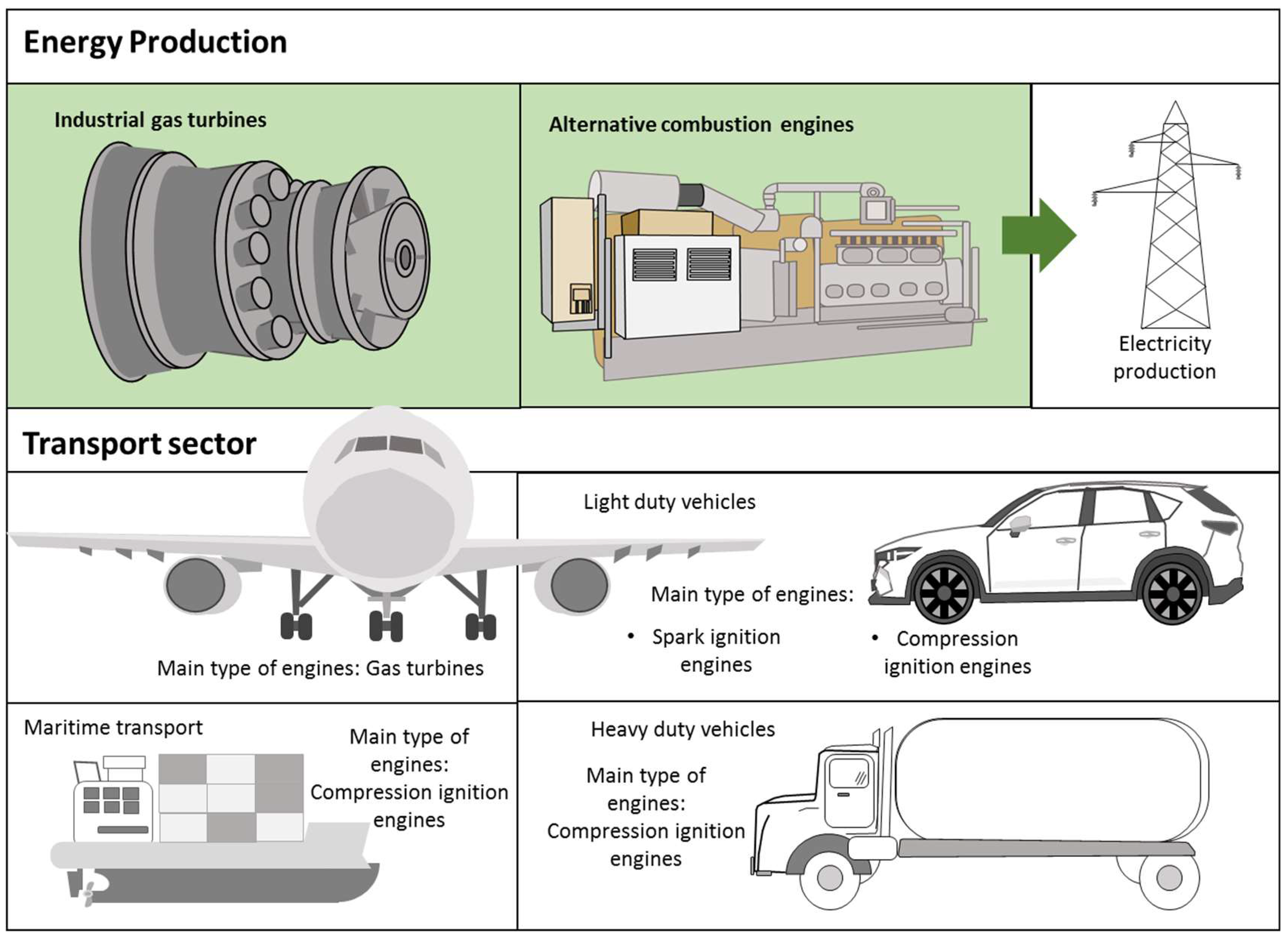 Energy Production

Industrial gas turbines

Alternative combustion engines

Electricity production

Transport sector

Main type of engines: Gas turbines

Light duty vehicles

Main type of engines:

• Spark ignition engines

• Compression ignition engines

Maritime transport

Main type of engines: Compression ignition engines

Heavy duty vehicles

Main type of engines: Compression ignition engines