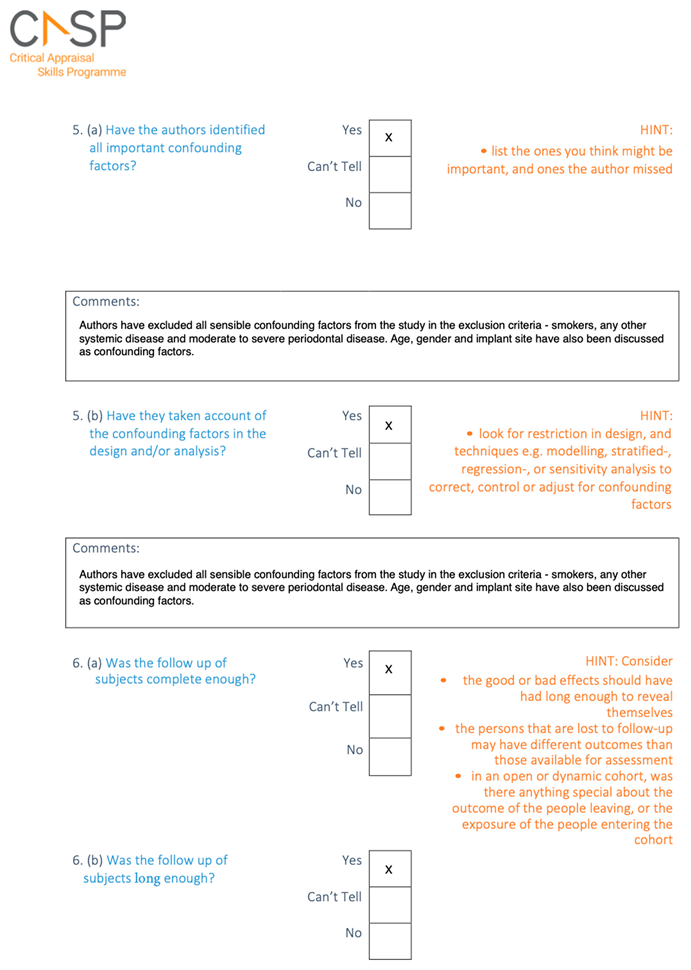 CASP
Critical Appraisal Skills Programme

5. (a) Have the authors identified all important confounding factors?

Yes x
Can't Tell
No

HINT:
• list the ones you think might be important, and ones the author missed

Comments:
Authors have excluded all sensible confounding factors from the study in the exclusion criteria - smokers, any other systemic disease and moderate to severe periodontal disease. Age, gender and implant site have also been discussed as confounding factors.

5. (b) Have they taken account of the confounding factors in the design and/or analysis?

Yes x
Can't Tell
No

HINT:
• look for restriction in design, and techniques e.g. modelling, stratified-, regression-, or sensitivity analysis to correct, control or adjust for confounding factors

Comments:
Authors have excluded all sensible confounding factors from the study in the exclusion criteria - smokers, any other systemic disease and moderate to severe periodontal disease. Age, gender and implant site have also been discussed as confounding factors.

6. (a) Was the follow up of subjects complete enough?

Yes x
Can't Tell
No

HINT: Consider
• the good or bad effects should have had long enough to reveal themselves
• the persons that are lost to follow-up may have different outcomes than those available for assessment
• in an open or dynamic cohort, was there anything special about the outcome of the people leaving, or the exposure of the people entering the cohort

6. (b) Was the follow up of subjects long enough?

Yes x
Can't Tell
No