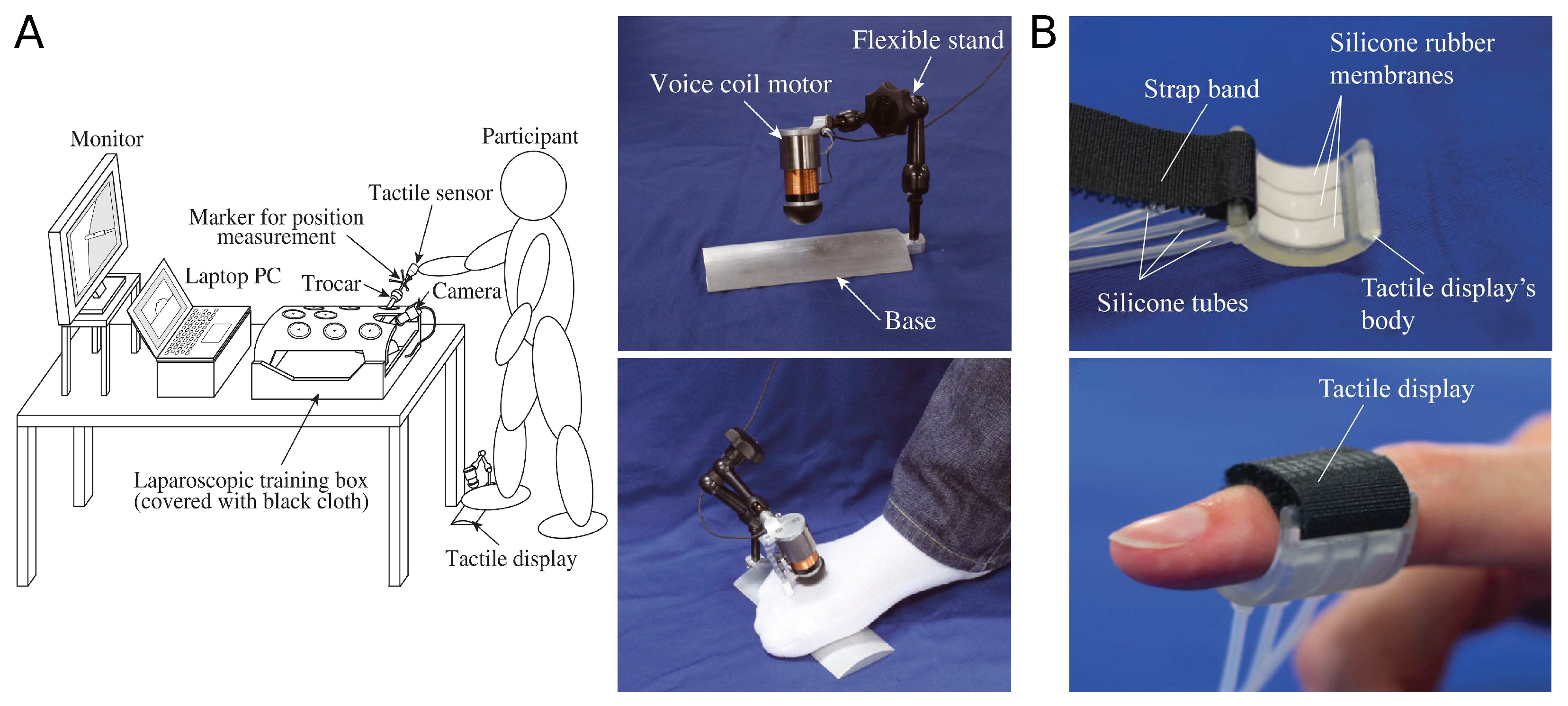 A

Monitor

Participant

Tactile sensor

Marker for position measurement

Laptop PC

Trocar

Camera

Laparoscopic training box (covered with black cloth)

Tactile display

Flexible stand

Voice coil motor

Base

B

Silicone rubber membranes

Strap band

Silicone tubes

Tactile display's body

Tactile display