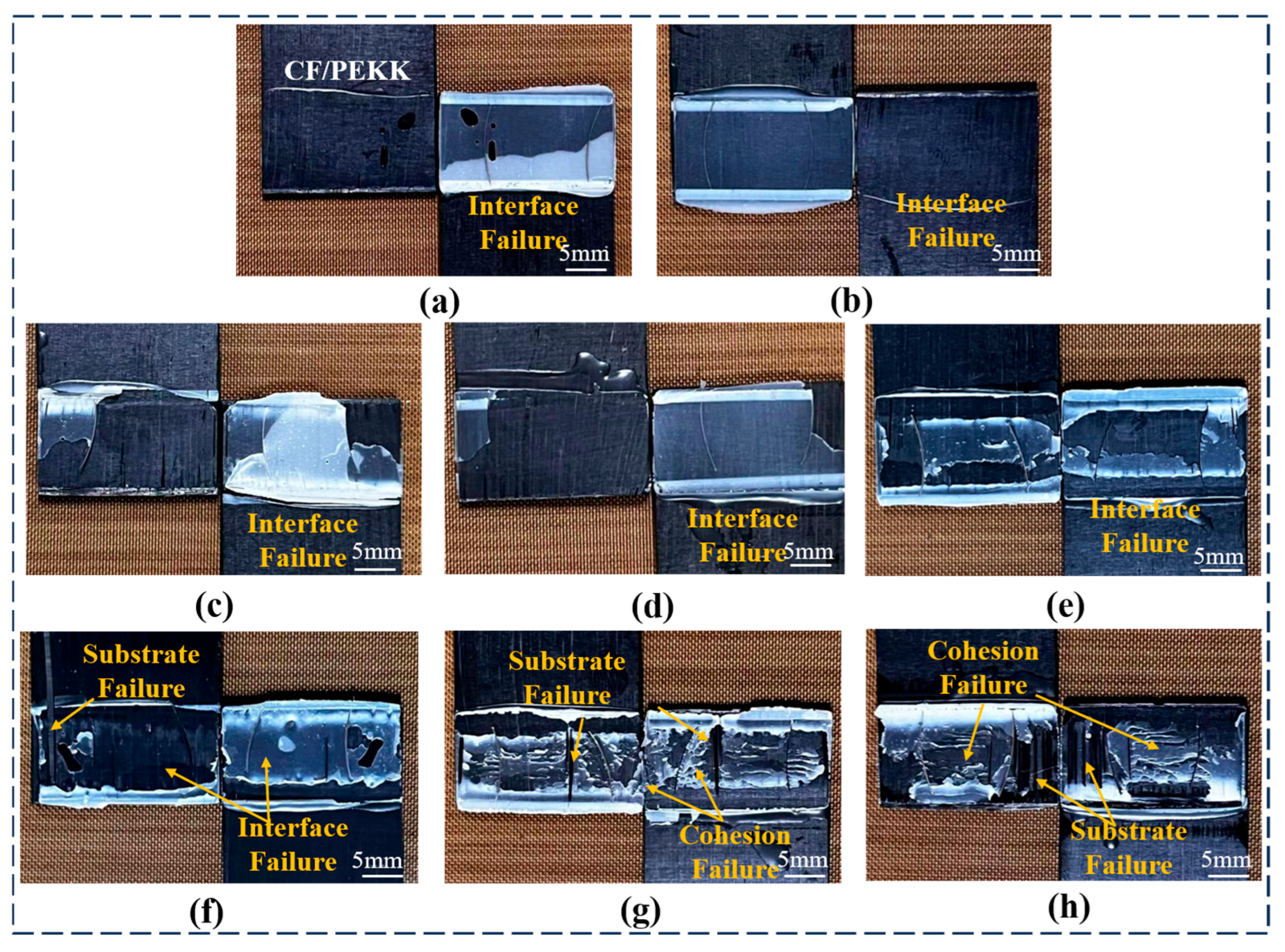 CF/PEKK

Interface Failure

5mm

(a)

Interface Failure

5mm

(b)

Interface Failure

5mm

(c)

Interface Failure

5mm

(d)

Interface Failure

5mm

(e)

Substrate Failure

Interface Failure

5mm

(f)

Substrate Failure

Cohesion Failure

5mm

(g)

Cohesion Failure

Substrate Failure

5mm

(h)