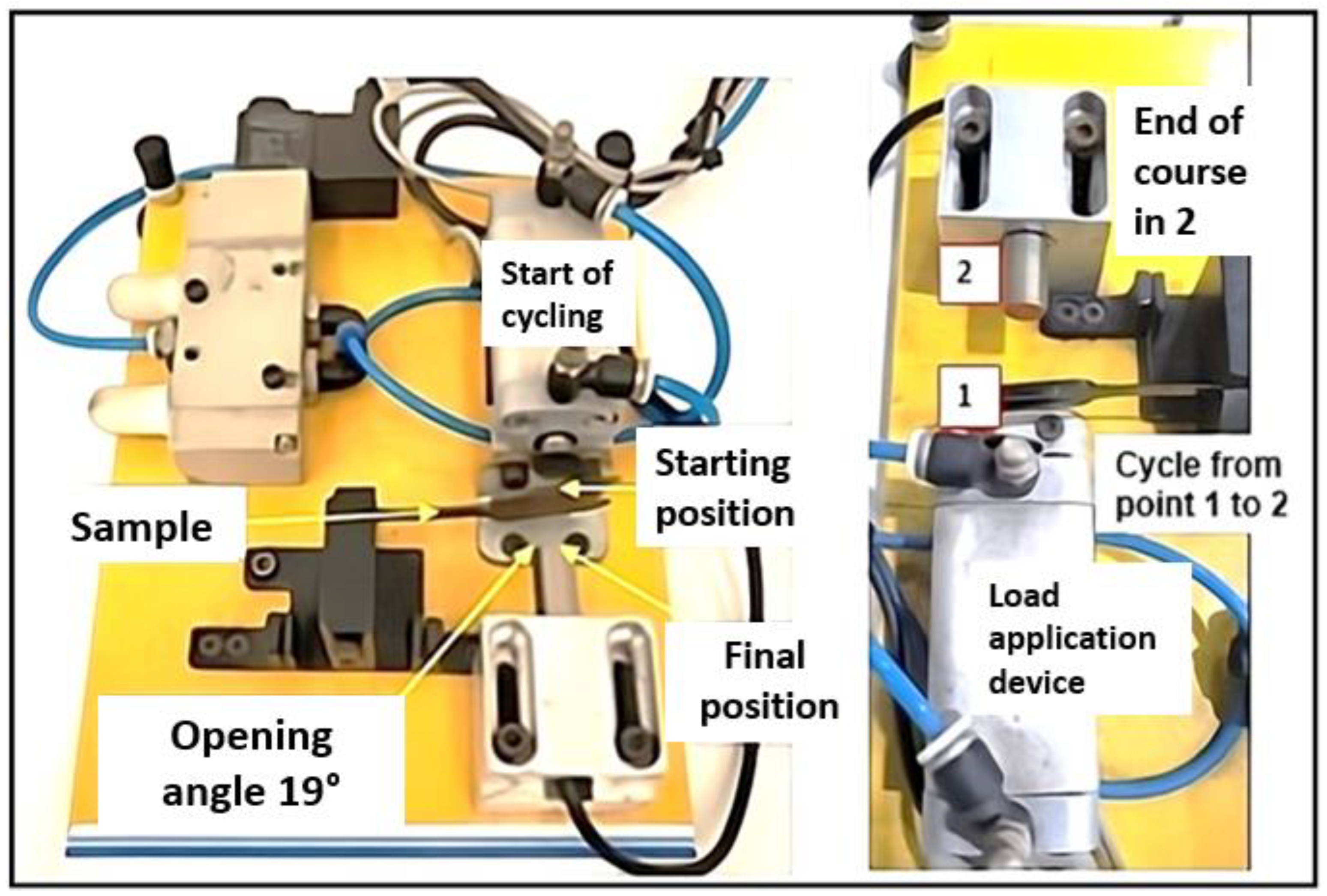 Start of cycling

Starting position

Sample

Final position

Opening angle 19°

End of course in 2

2

1

Cycle from point 1 to 2

Load application device