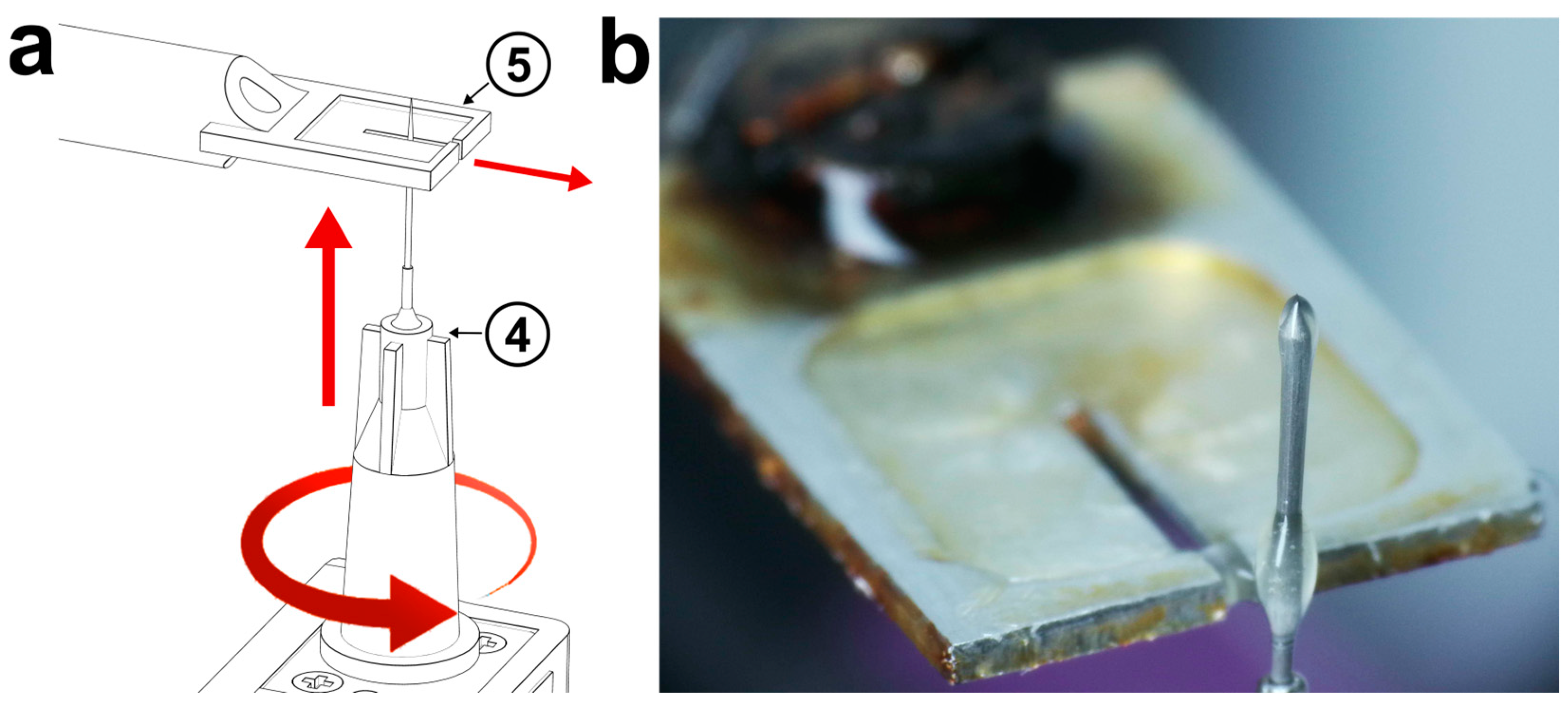 a
5
4
b