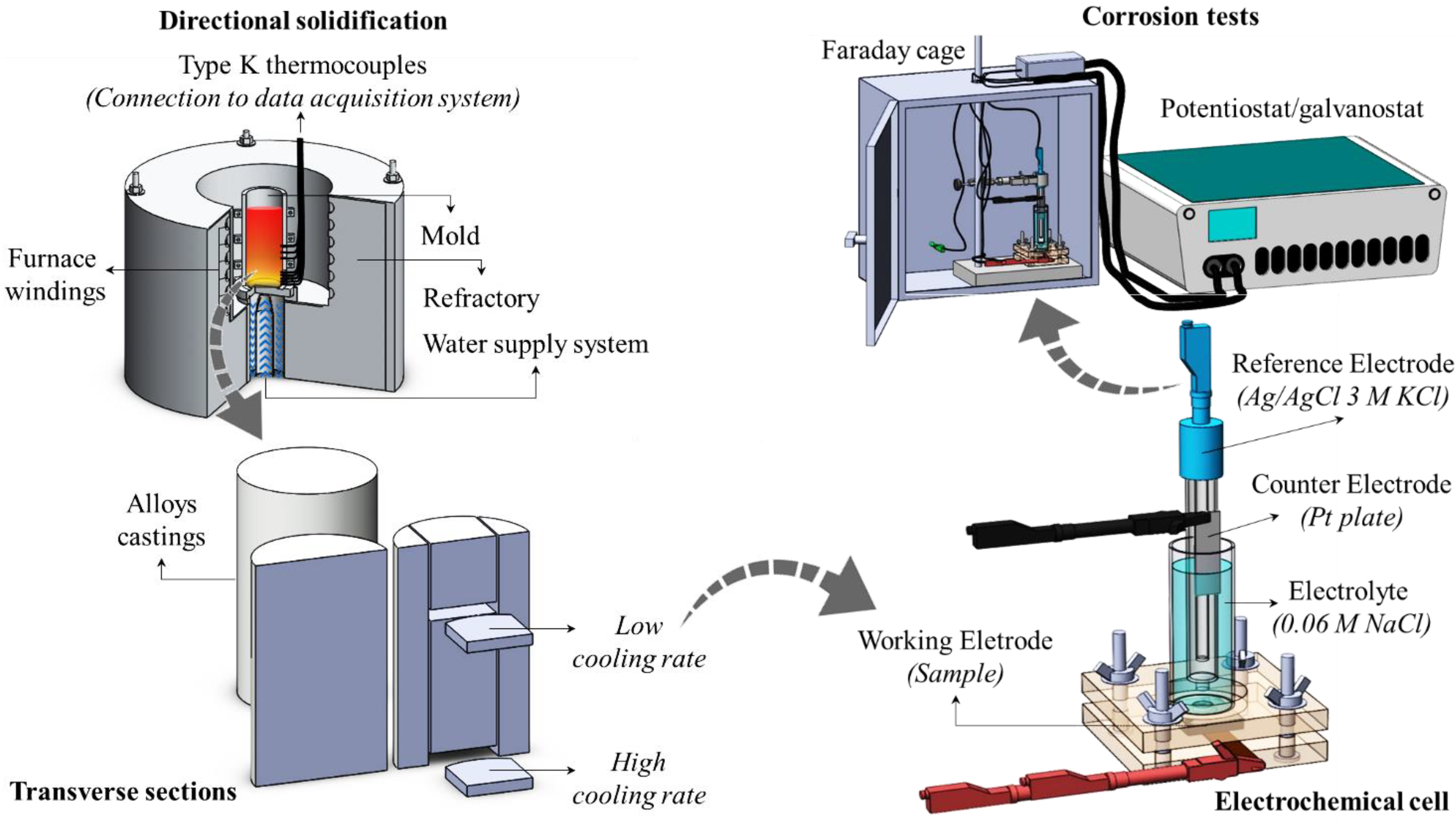 Directional solidification

Type K thermocouples
(Connection to data acquisition system)

Furnace windings

Mold

Refractory

Water supply system

Alloys castings

Low cooling rate

High cooling rate

Transverse sections

Corrosion tests

Faraday cage

Potentiostat/galvanostat

Reference Electrode
(Ag/AgCl 3 M KCl)

Counter Electrode
(Pt plate)

Electrolyte
(0.06 M NaCl)

Working Eletrode
(Sample)

Electrochemical cell