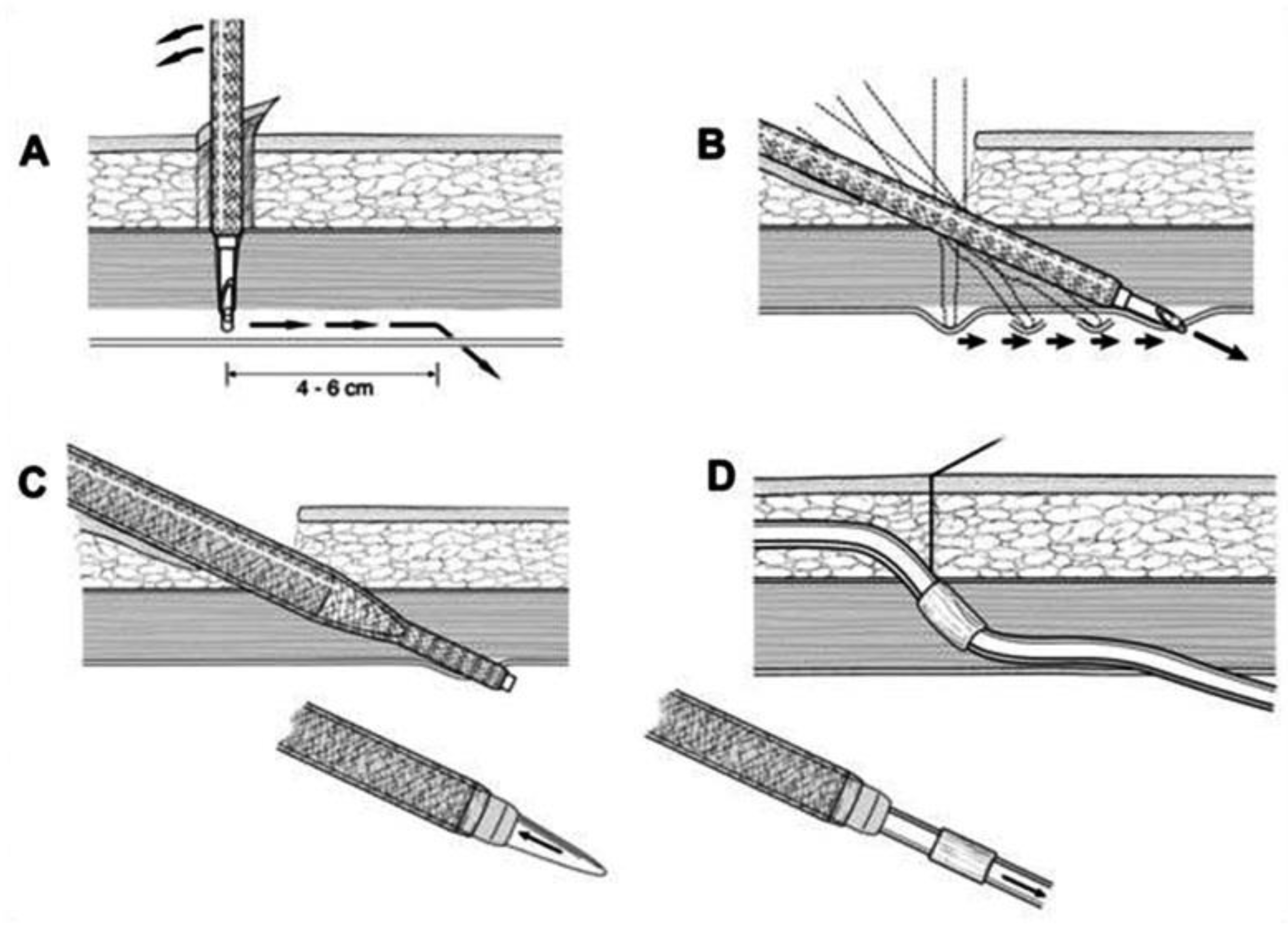 A

4 - 6 cm

B

C

D