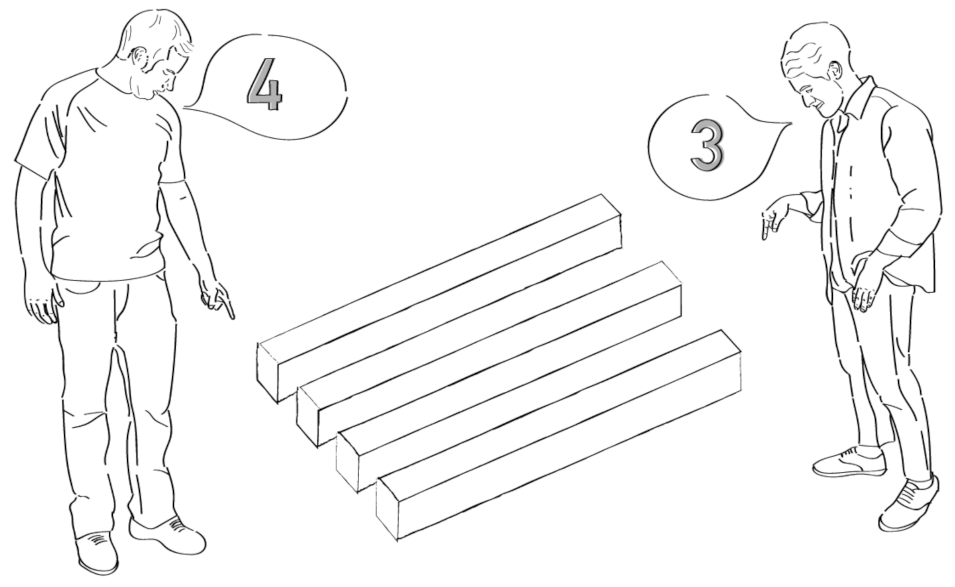 4

3