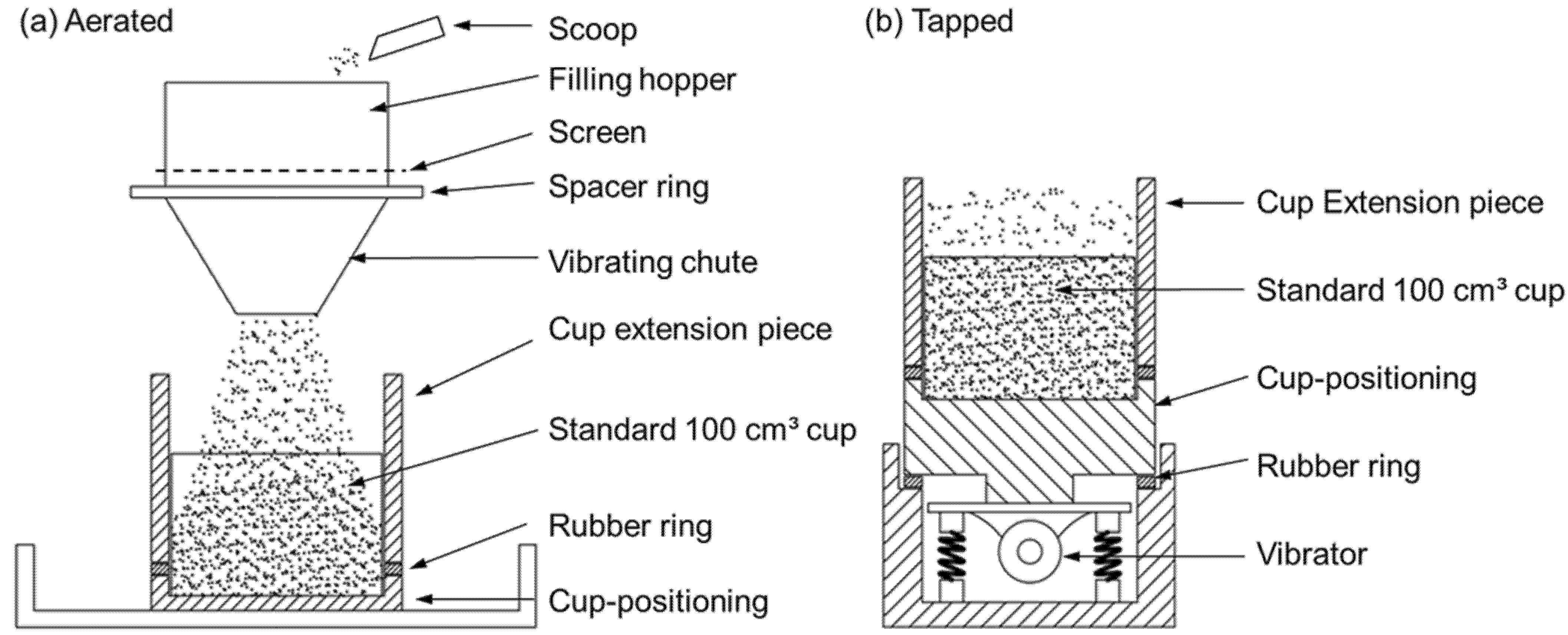 (a) Aerated

Scoop
Filling hopper
Screen
Spacer ring
Vibrating chute
Cup extension piece
Standard 100 cm³ cup
Rubber ring
Cup-positioning

(b) Tapped

Cup Extension piece
Standard 100 cm³ cup
Cup-positioning
Rubber ring
Vibrator