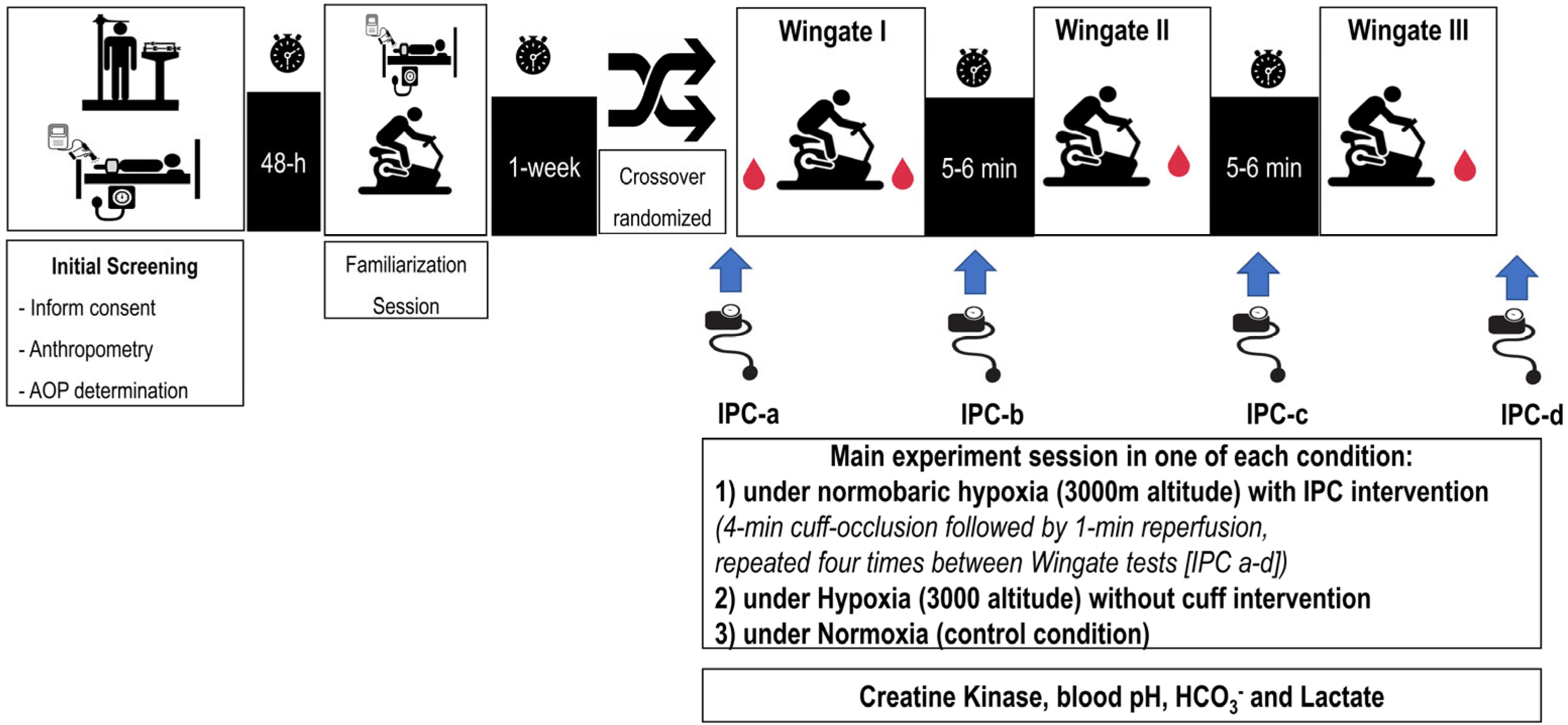 48-h

1-week

Crossover randomized

Wingate I

5-6 min

Wingate II

5-6 min

Wingate III

Initial Screening
- Inform consent
- Anthropometry
- AOP determination

Familiarization Session

IPC-a

IPC-b

IPC-c

IPC-d

Main experiment session in one of each condition:
1) under normobaric hypoxia (3000m altitude) with IPC intervention
(4-min cuff-occlusion followed by 1-min reperfusion, repeated four times between Wingate tests [IPC a-d])
2) under Hypoxia (3000 altitude) without cuff intervention
3) under Normoxia (control condition)

Creatine Kinase, blood pH, $HCO_3^-$ and Lactate