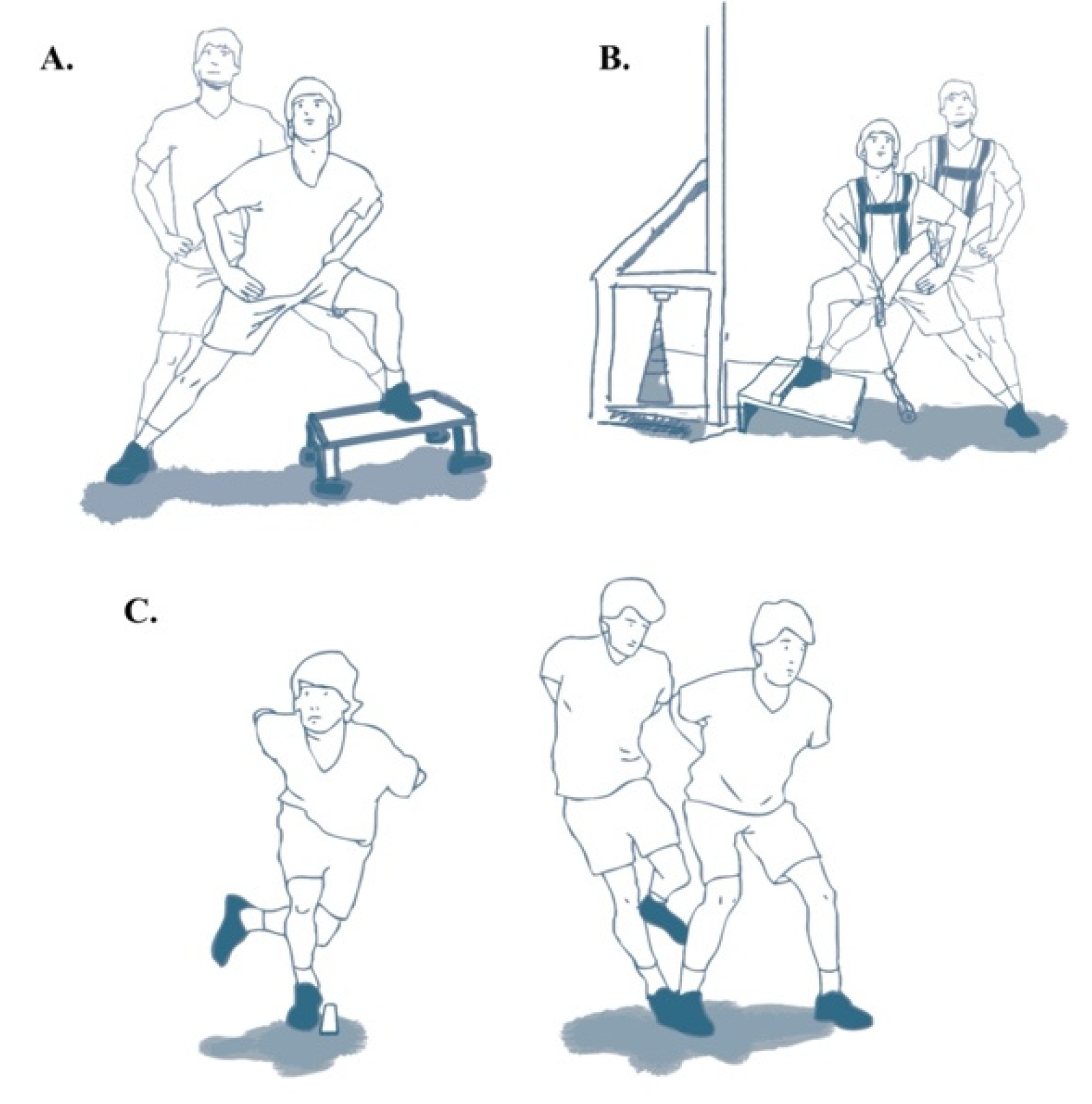 A.

B.

C.