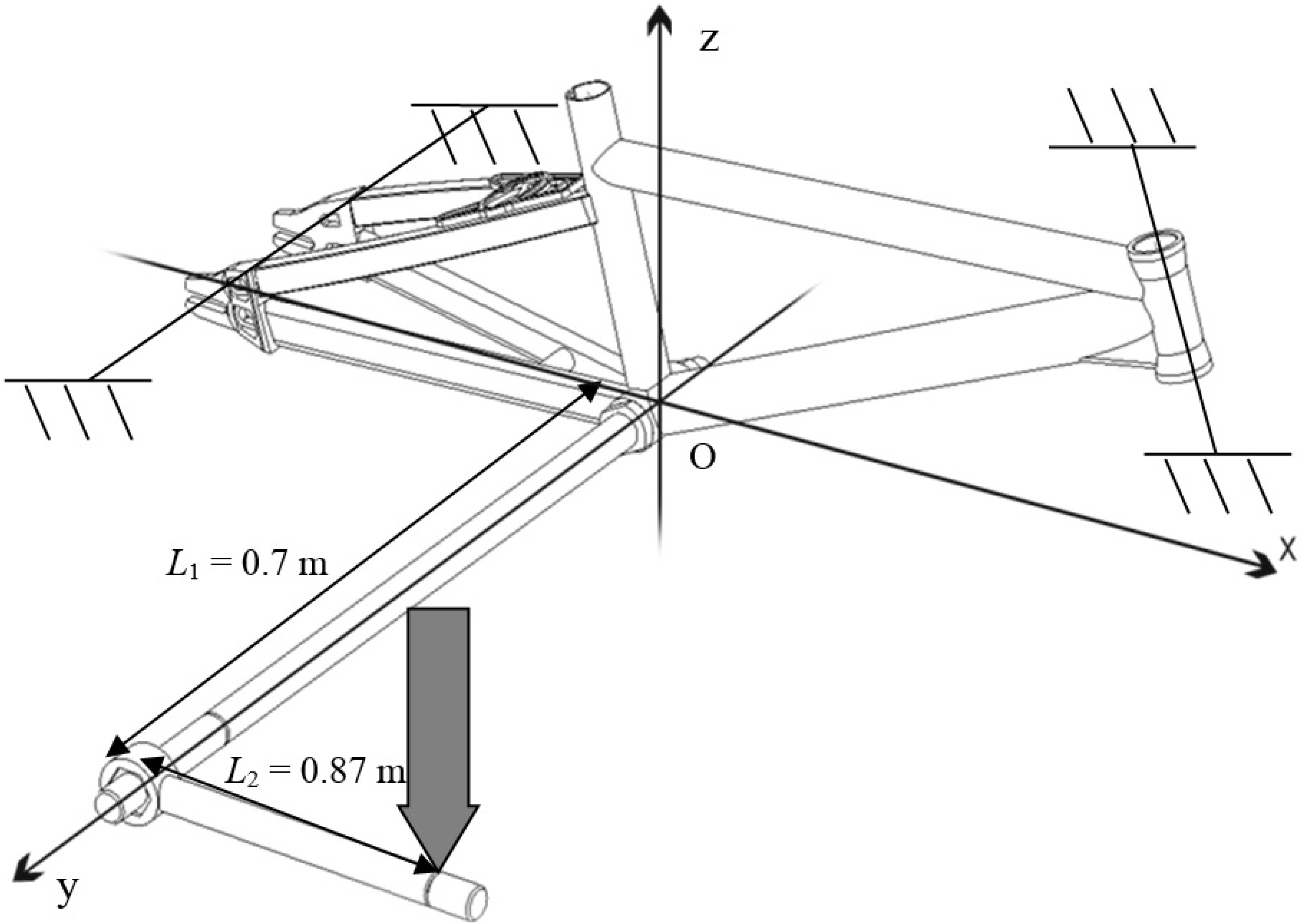 z

O

x

$L_1 = 0.7$ m

$L_2 = 0.87$ m

y