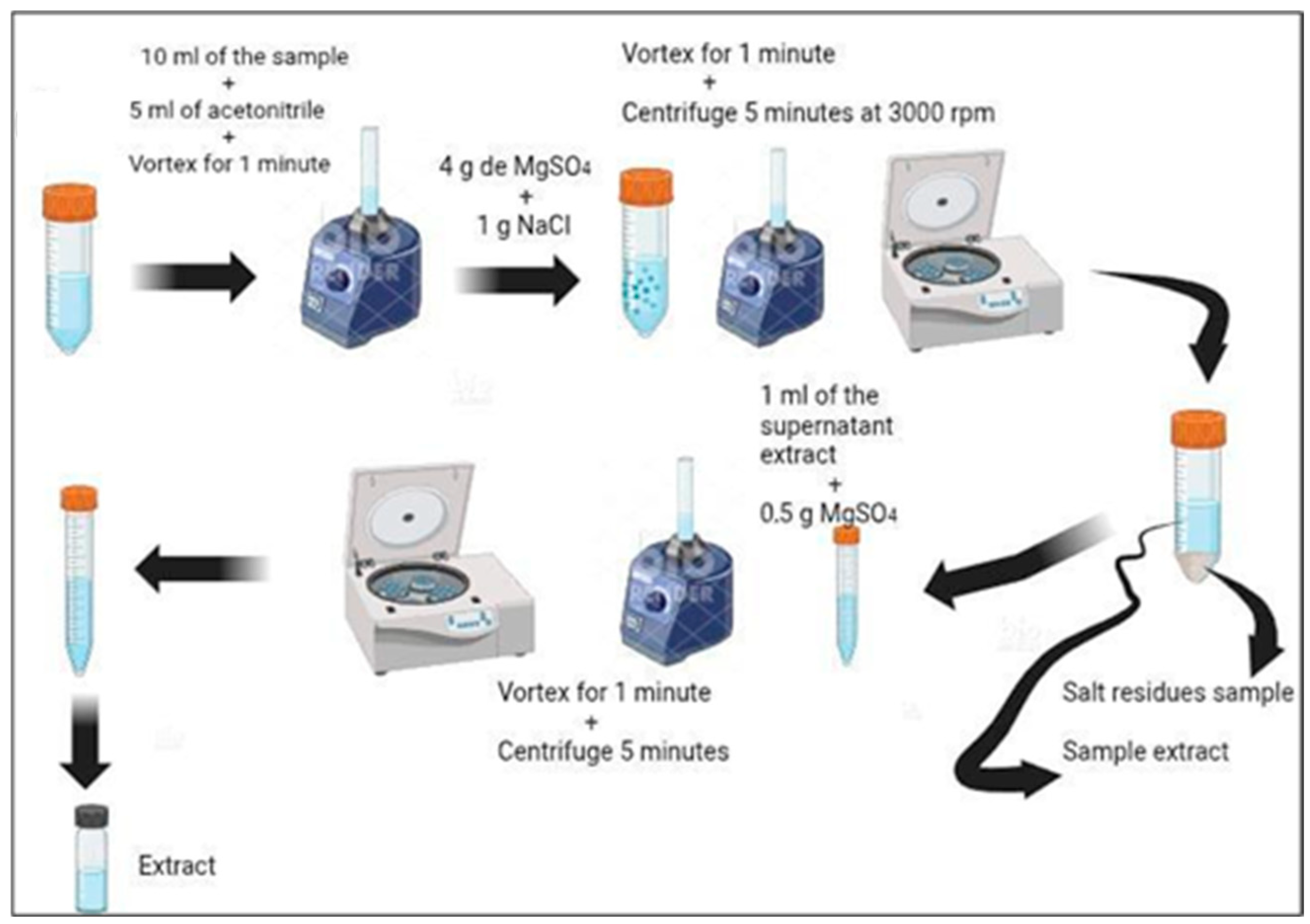 10 ml of the sample
+
5 ml of acetonitrile
+
Vortex for 1 minute

4 g de $MgSO_4$
+
1 g NaCl

Vortex for 1 minute
+
Centrifuge 5 minutes at 3000 rpm

1 ml of the supernatant extract
+
0.5 g $MgSO_4$

Salt residues sample

Sample extract

Vortex for 1 minute
+
Centrifuge 5 minutes

Extract