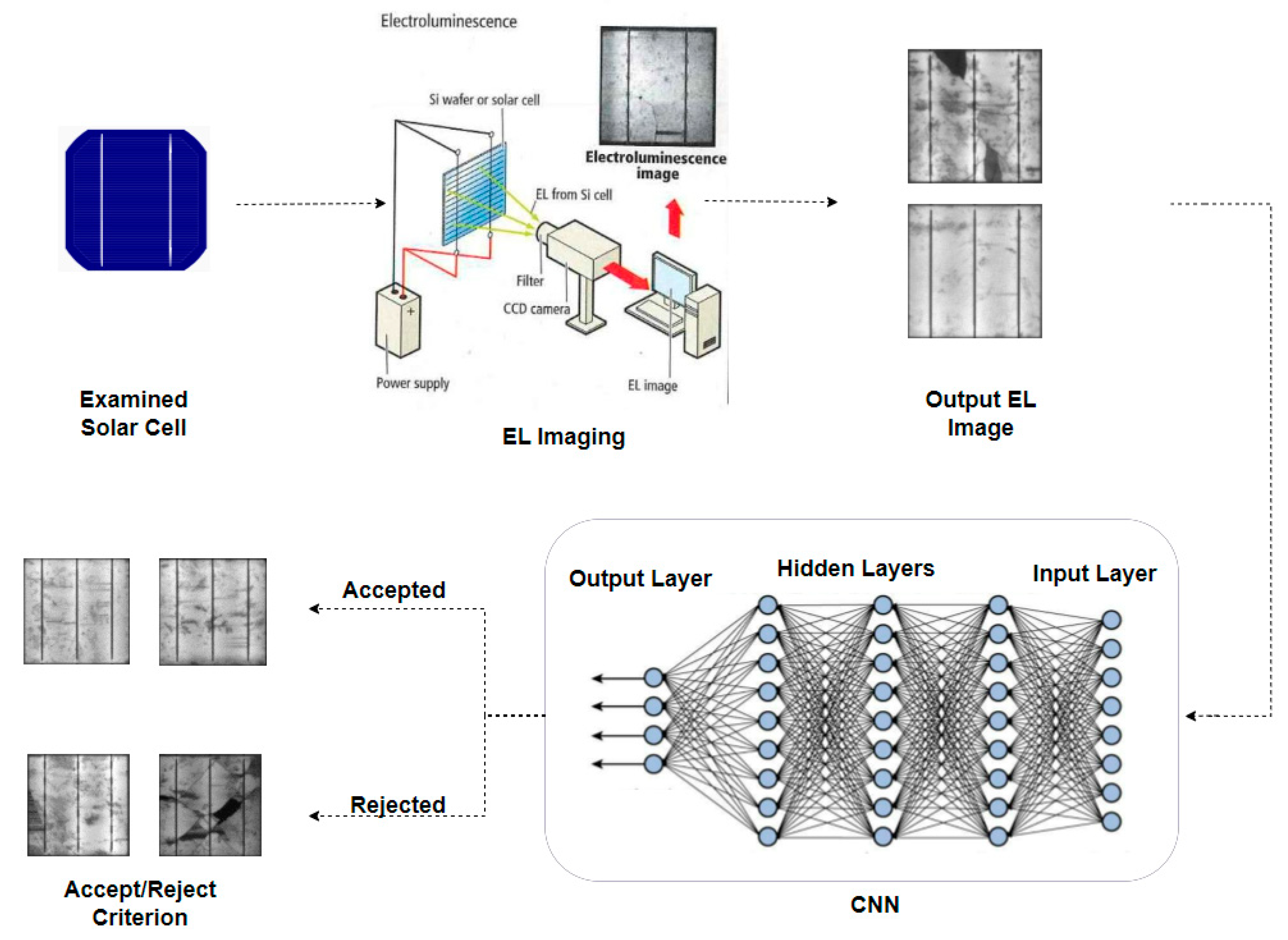 Electroluminescence

Si wafer or solar cell

Electroluminescence image

EL from Si cell

Filter

CCD camera

Power supply

EL image

Examined Solar Cell

EL Imaging

Output EL Image

Output Layer

Hidden Layers

Input Layer

CNN

Accepted

Rejected

Accept/Reject Criterion