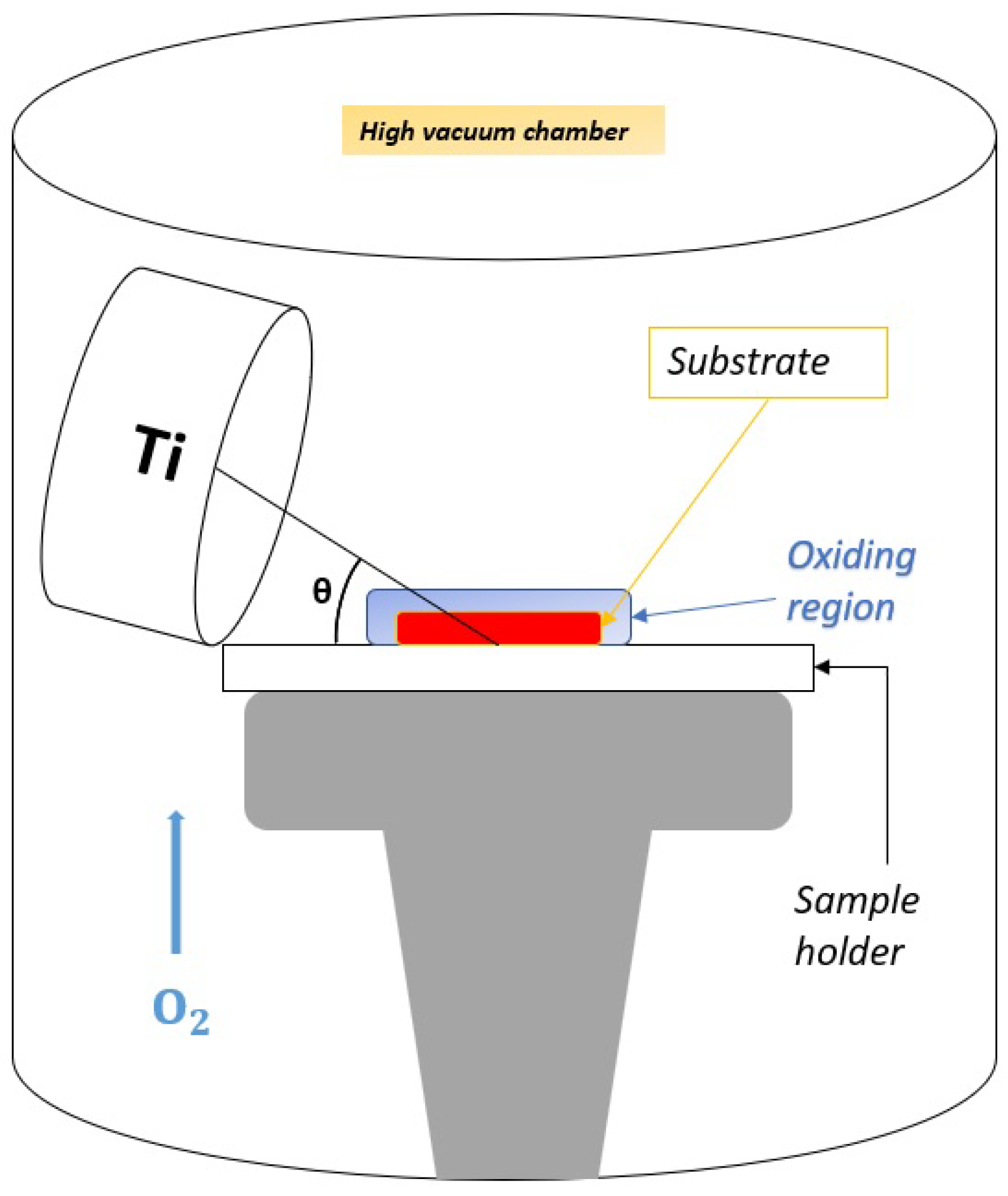 High vacuum chamber

Ti

Substrate

θ

Oxiding region

Sample holder

$O_2$