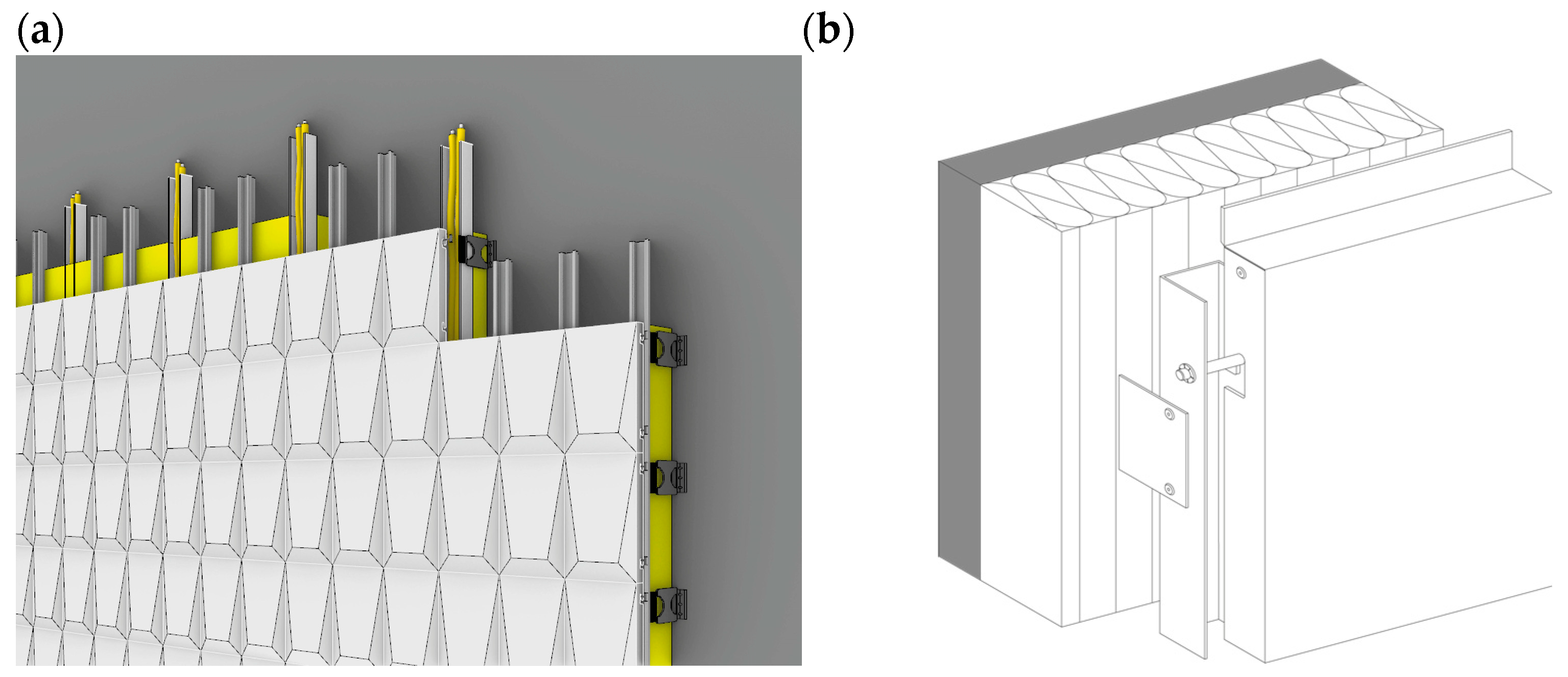 (a)

(b)