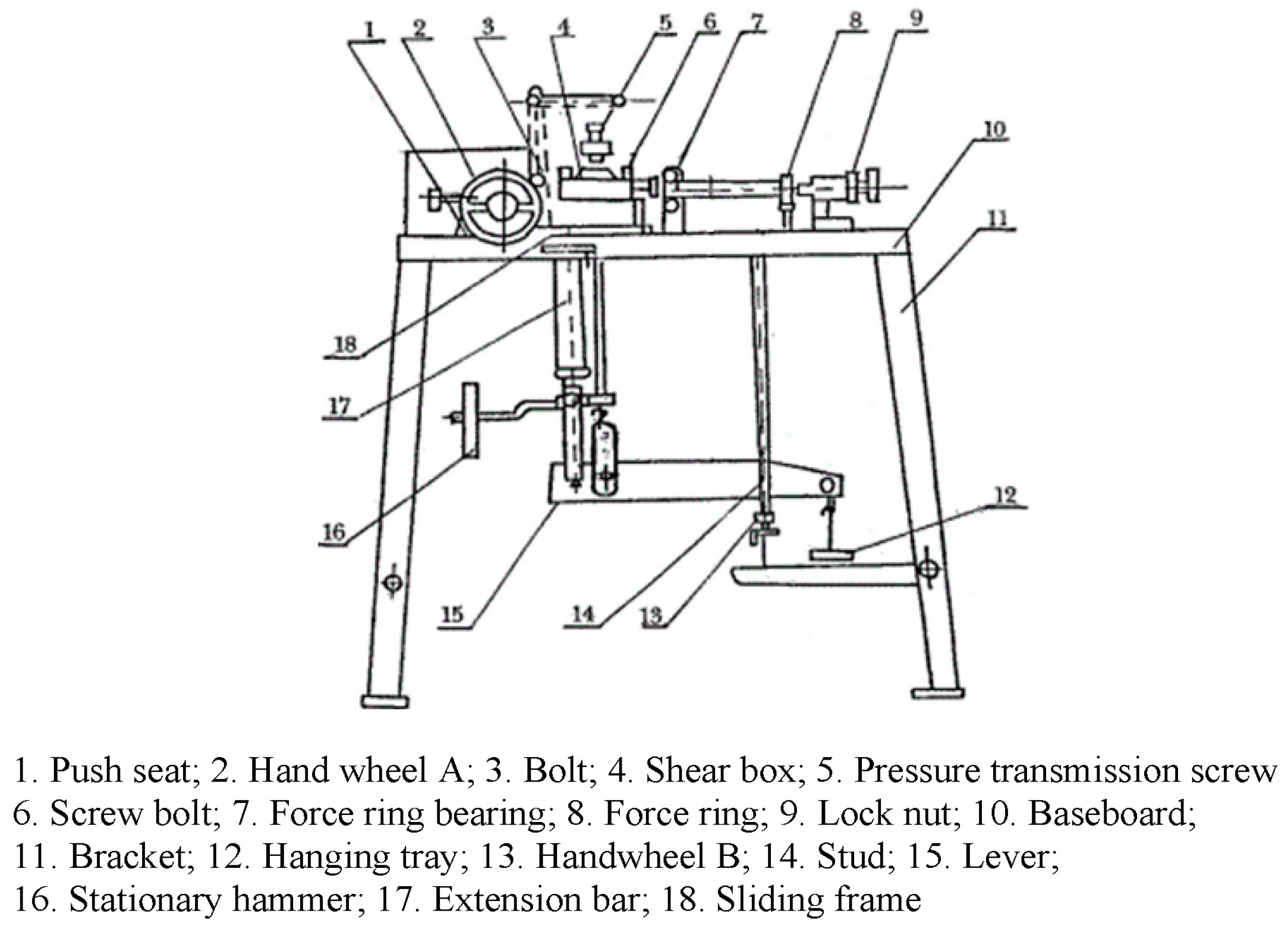 1 2 3 4 5 6 7 8 9

10

11

18

17

16

12

15 14 13

1. Push seat; 2. Hand wheel A; 3. Bolt; 4. Shear box; 5. Pressure transmission screw 6. Screw bolt; 7. Force ring bearing; 8. Force ring; 9. Lock nut; 10. Baseboard; 11. Bracket; 12. Hanging tray; 13. Handwheel B; 14. Stud; 15. Lever; 16. Stationary hammer; 17. Extension bar; 18. Sliding frame