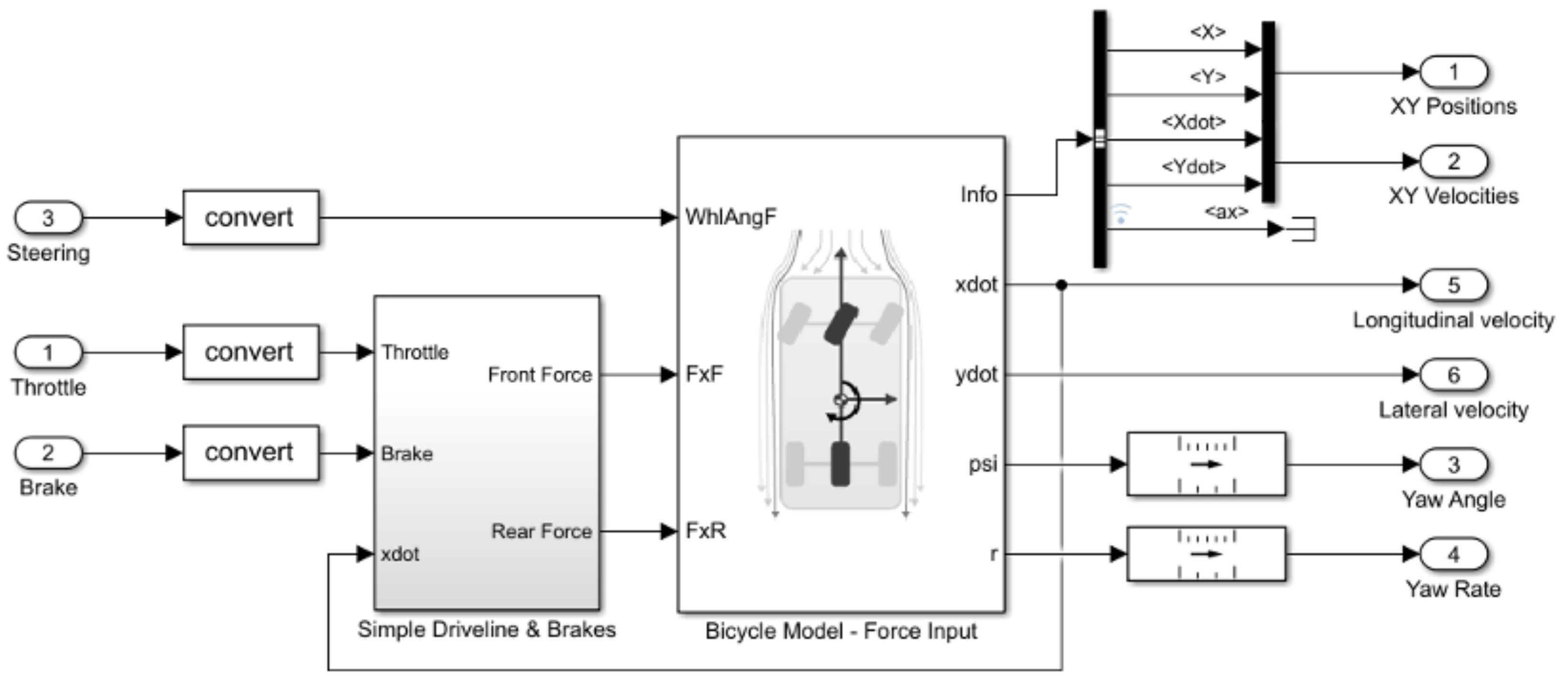 3
Steering
convert

1
Throttle
convert

2
Brake
convert

Throttle
Brake
xdot
Front Force
Rear Force
Simple Driveline & Brakes

WhlAngF
FxF
FxR
Info
xdot
ydot
psi
r
Bicycle Model - Force Input

<X>
<Y>
<Xdot>
<Ydot>
<ax>

1
XY Positions
2
XY Velocities
5
Longitudinal velocity
6
Lateral velocity
3
Yaw Angle
4
Yaw Rate