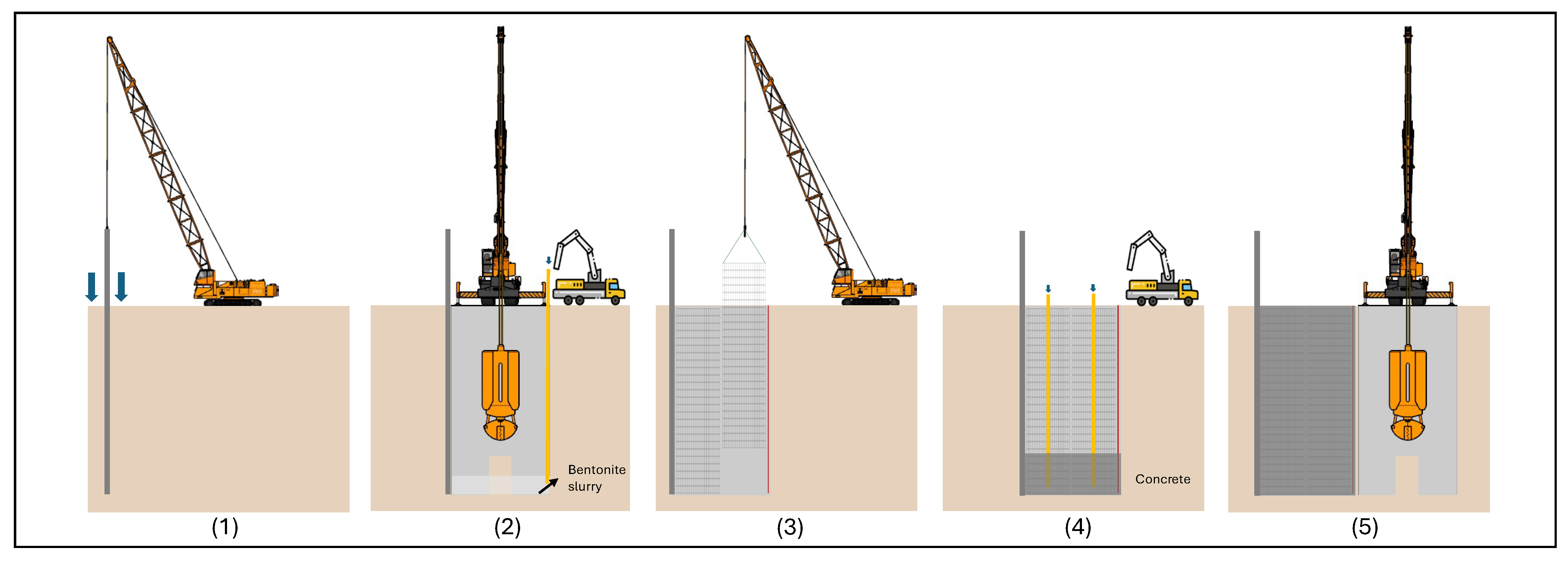 Bentonite slurry

Concrete

(1)

(2)

(3)

(4)

(5)