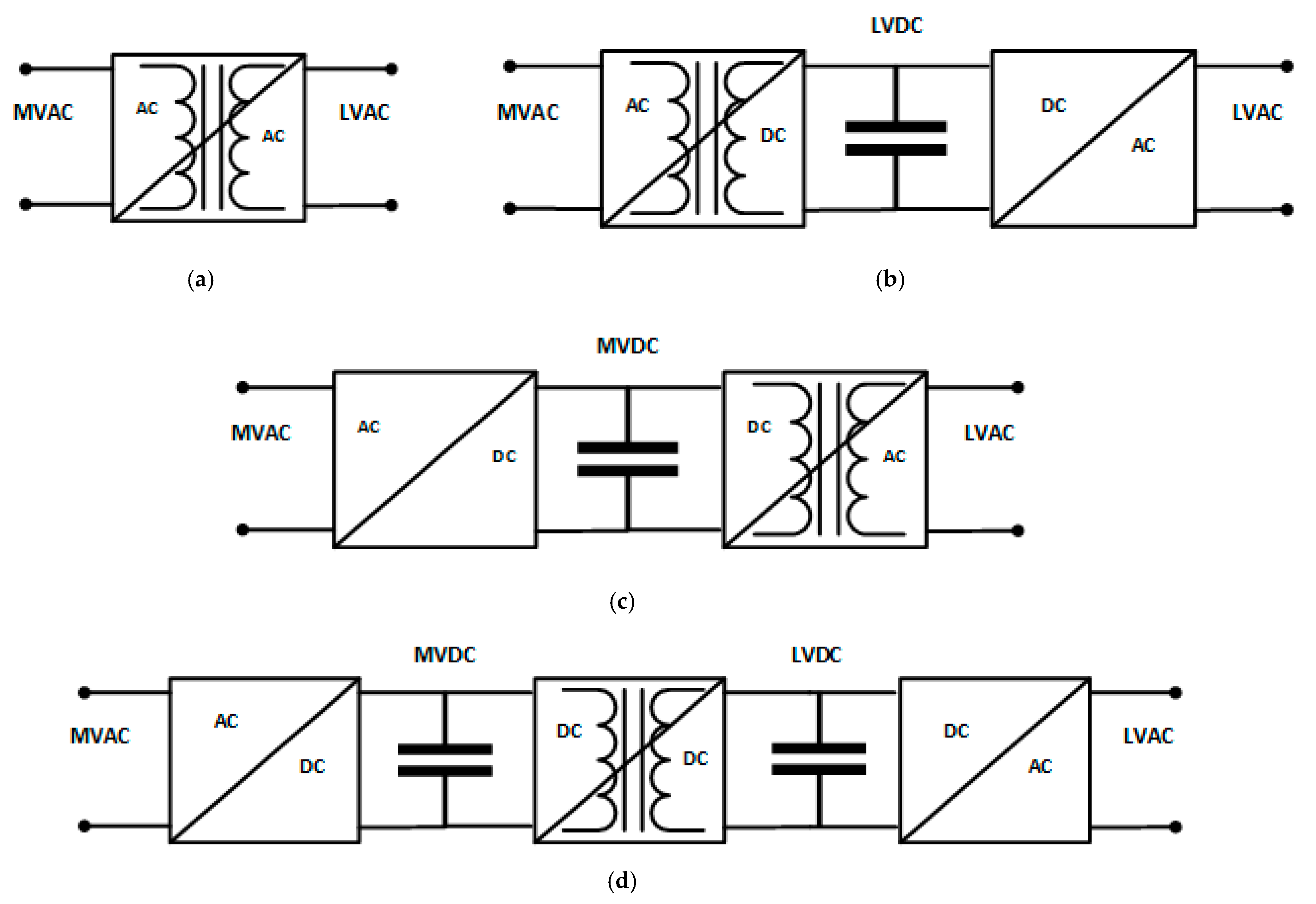 MVAC
AC
AC
LVAC

(a)

LVDC
MVAC
AC
DC
DC
AC
LVAC

(b)

MVDC
MVAC
AC
DC
DC
AC
LVAC

(c)

MVDC
LVDC
MVAC
AC
DC
DC
DC
DC
AC
LVAC

(d)