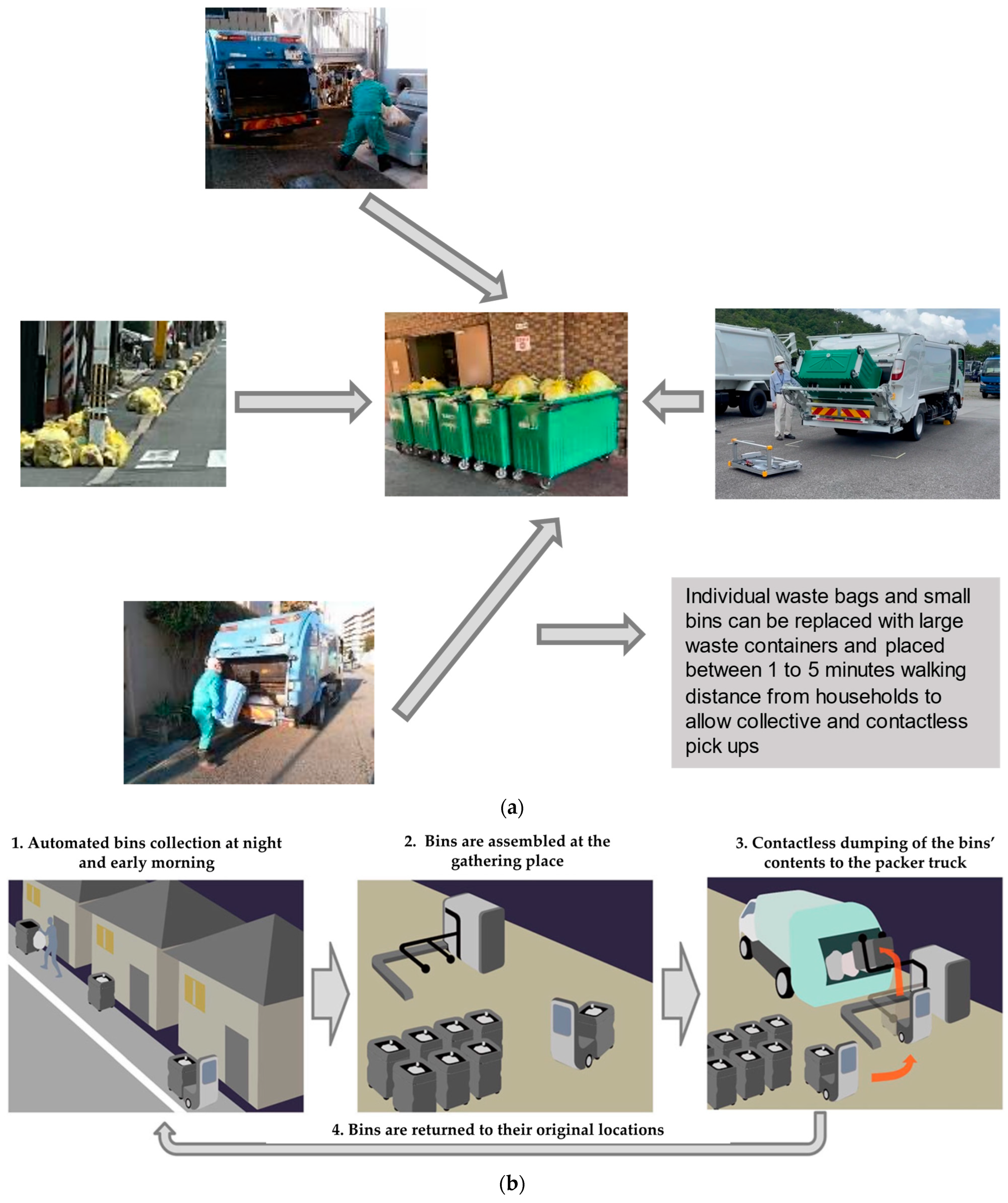 Individual waste bags and small bins can be replaced with large waste containers and placed between 1 to 5 minutes walking distance from households to allow collective and contactless pick ups

(a)

1. Automated bins collection at night and early morning

2. Bins are assembled at the gathering place

3. Contactless dumping of the bins' contents to the packer truck

4. Bins are returned to their original locations

(b)