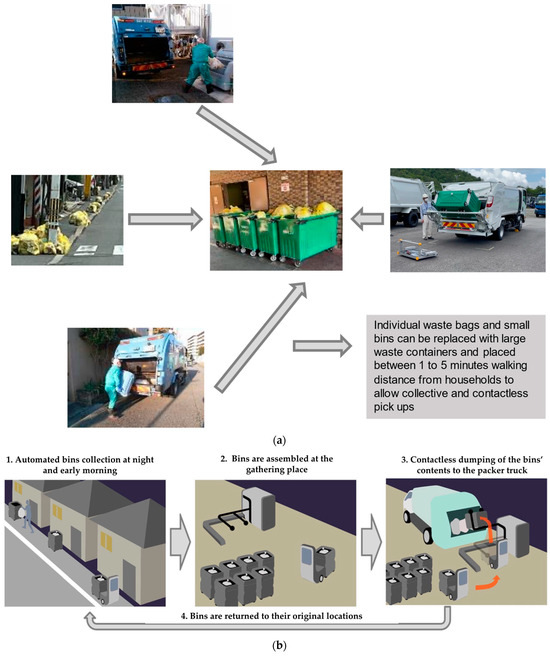 Individual waste bags and small bins can be replaced with large waste containers and placed between 1 to 5 minutes walking distance from households to allow collective and contactless pick ups

(a)

1. Automated bins collection at night and early morning

2. Bins are assembled at the gathering place

3. Contactless dumping of the bins' contents to the packer truck

4. Bins are returned to their original locations

(b)