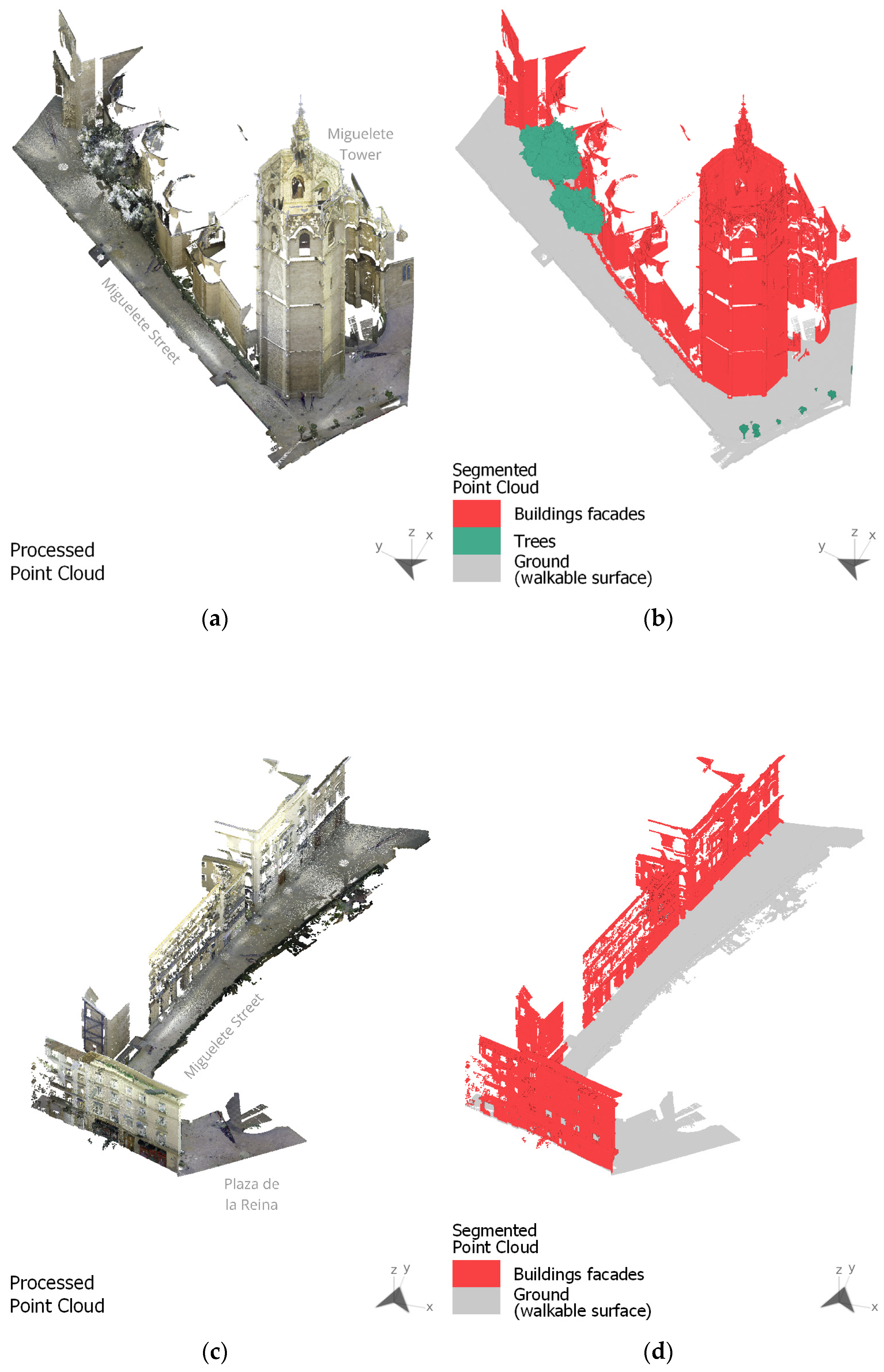 Miguelete Tower

Miguelete Street

Processed Point Cloud

y z x

(a)

Segmented Point Cloud

Buildings facades

Trees

Ground (walkable surface)

y z x

(b)

Miguelete Street

Plaza de la Reina

Processed Point Cloud

z y x

(c)

Segmented Point Cloud

Buildings facades

Ground (walkable surface)

z y x

(d)