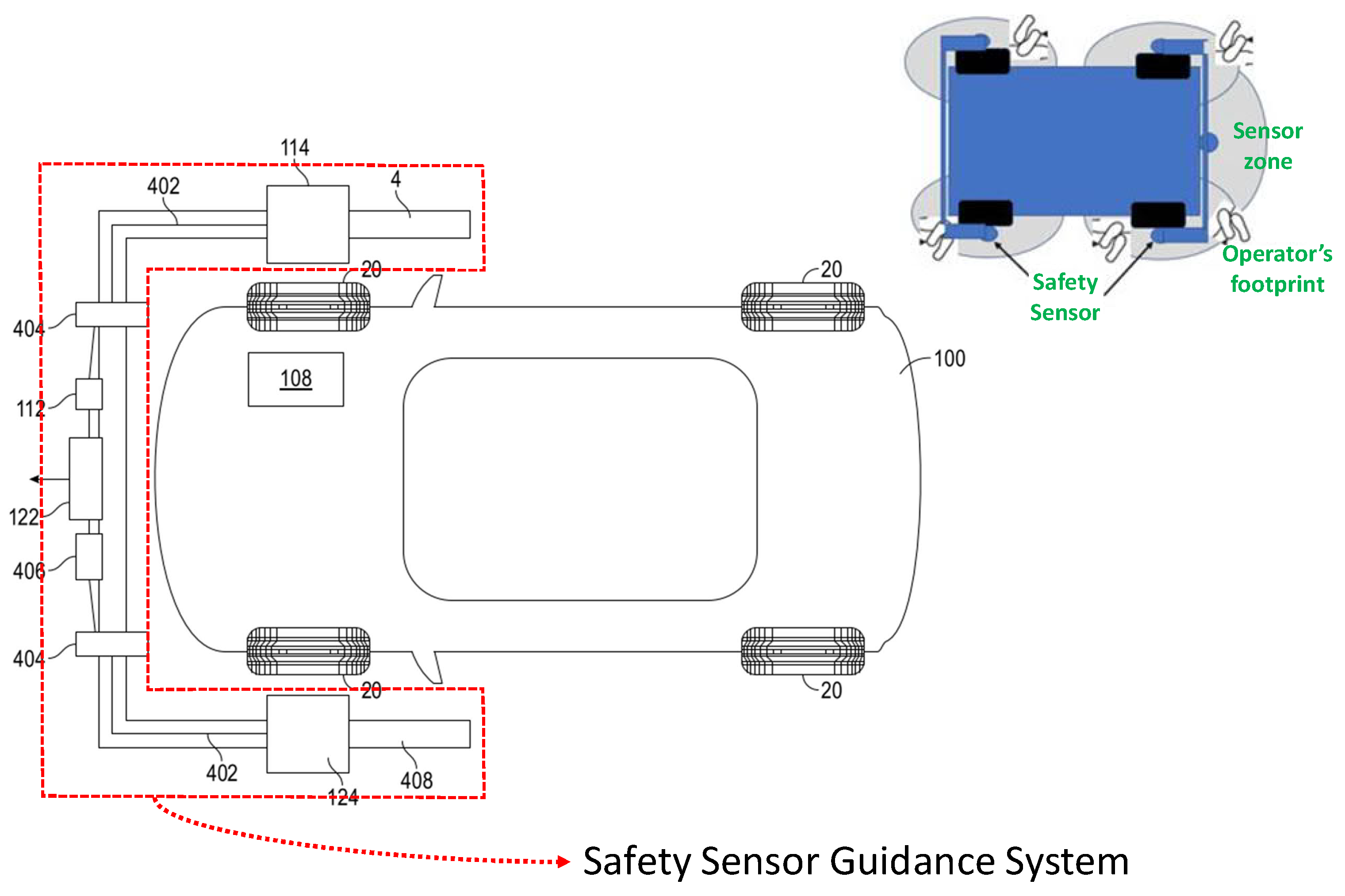 Sensor zone

Operator's footprint

Safety Sensor

114

402

4

20

20

404

108

100

112

122

406

404

20

20

402

124

408

Safety Sensor Guidance System