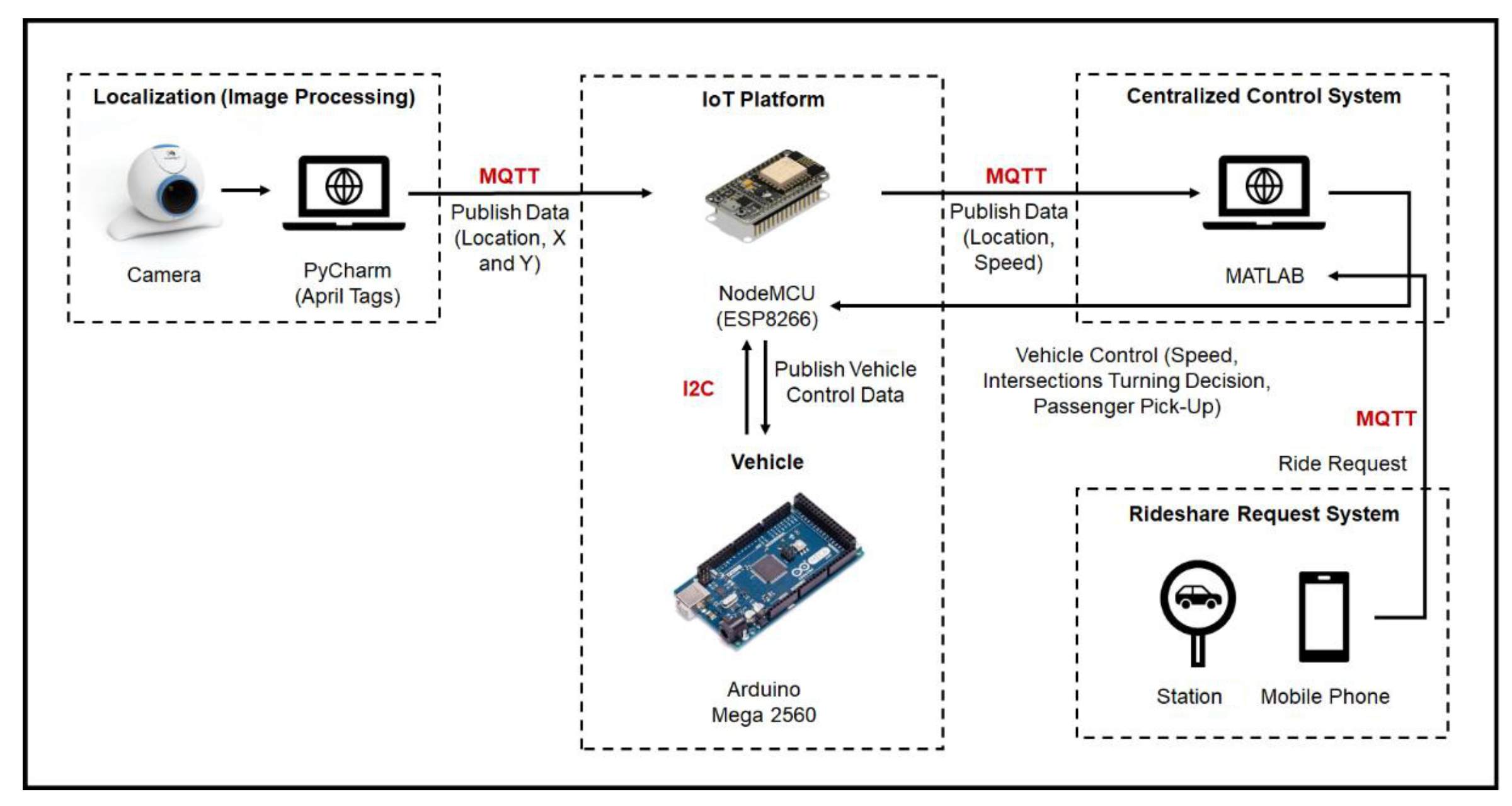 Localization (Image Processing)

Camera

PyCharm (April Tags)

MQTT

Publish Data (Location, X and Y)

IoT Platform

NodeMCU (ESP8266)

I2C

Publish Vehicle Control Data

Vehicle

Arduino Mega 2560

MQTT

Publish Data (Location, Speed)

Centralized Control System

MATLAB

Vehicle Control (Speed, Intersections Turning Decision, Passenger Pick-Up)

MQTT

Ride Request

Rideshare Request System

Station

Mobile Phone